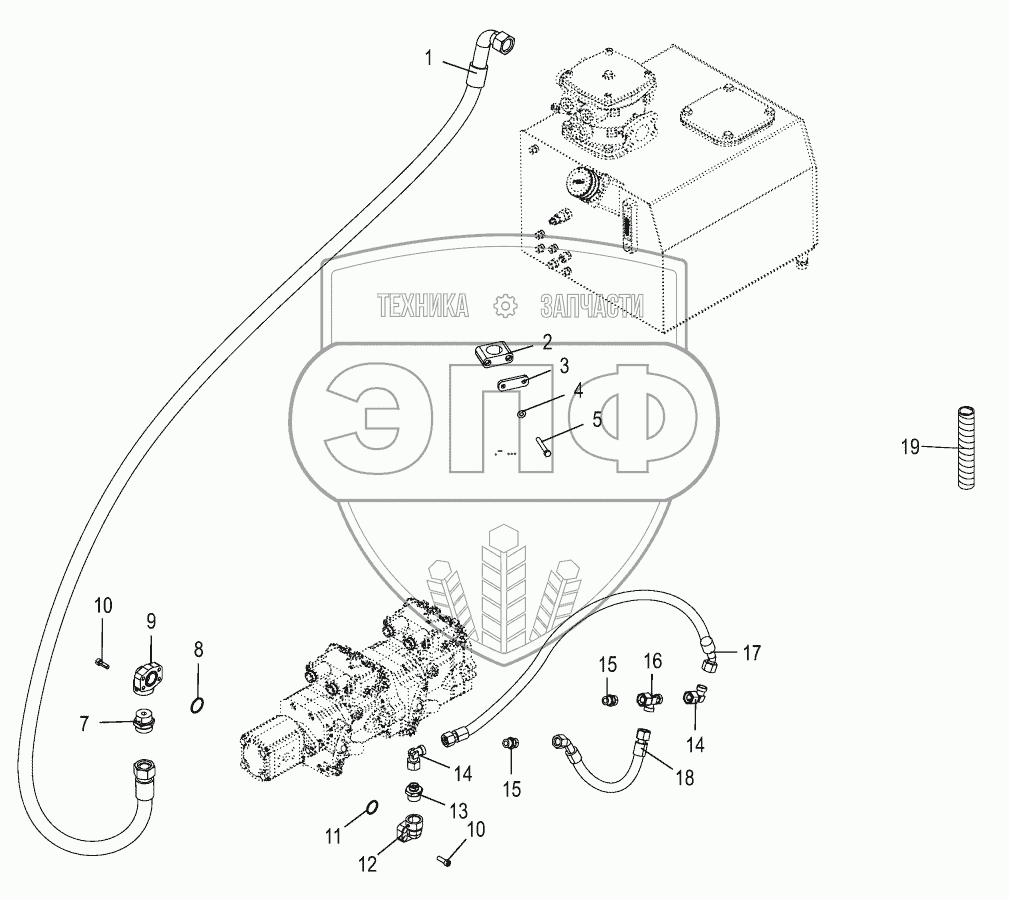 1
ТЕХНИКА ЗАПЧАСТИ
2
3
4
5
ЭПФ
19
10
9
8
7
15
16
17
14
14
15
18
13
11
12
10