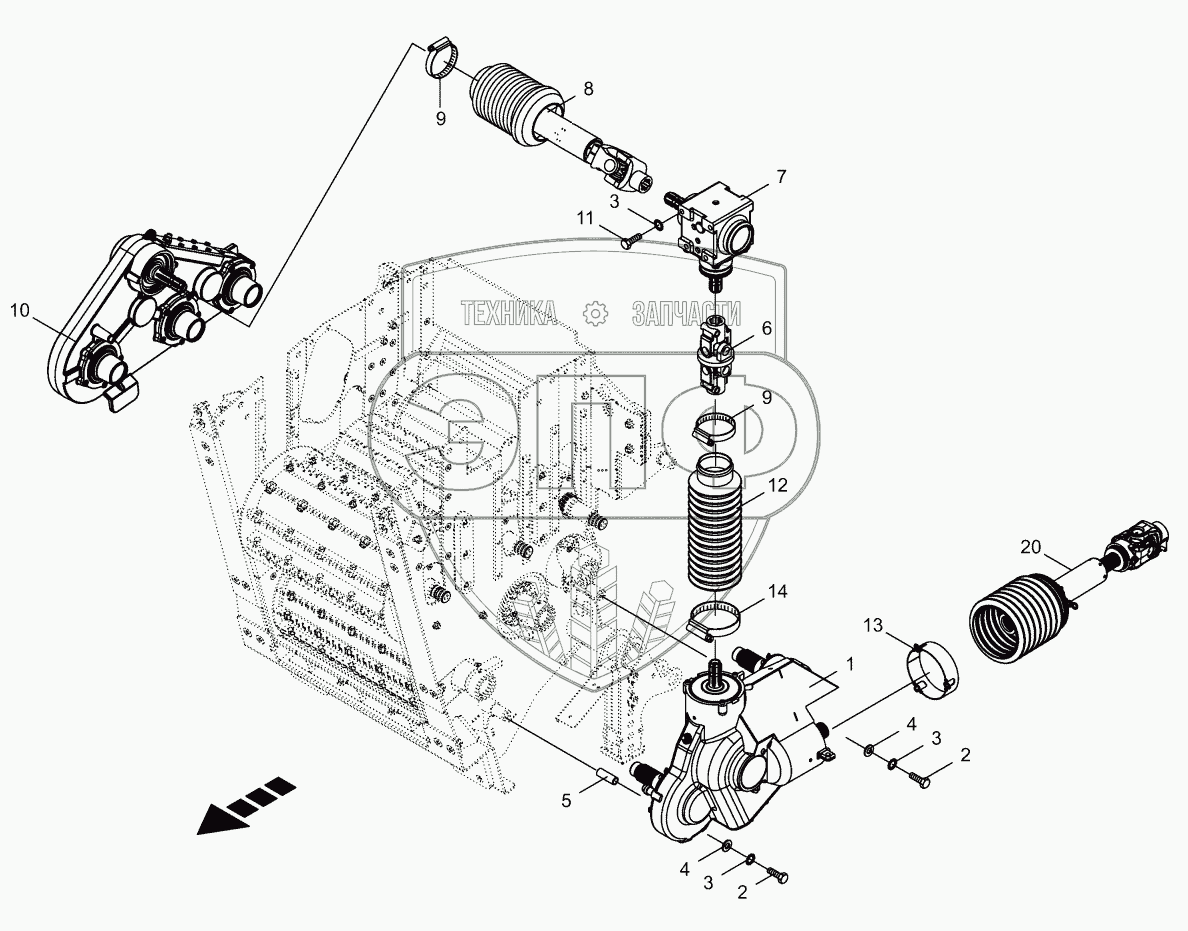 9
8
7
3
11
10
ТЕХНИКА ЗАПЧАСТИ
6
9
12
20
14
13
1
4
3
2
5
4
3
2