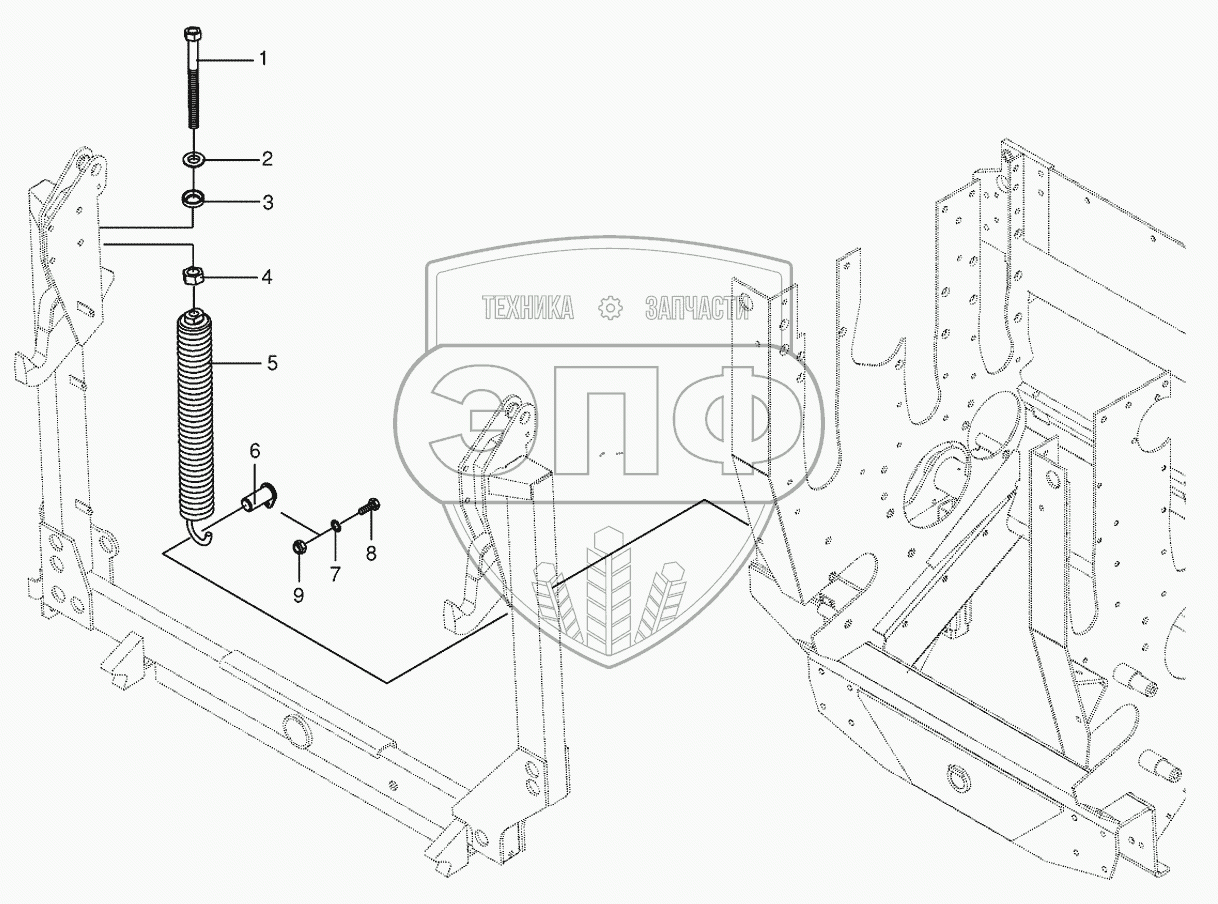 1
2
3
4
5
6
8
7
9
ТЕХНИКА ЗАПЧАСТИ
ЭПФ