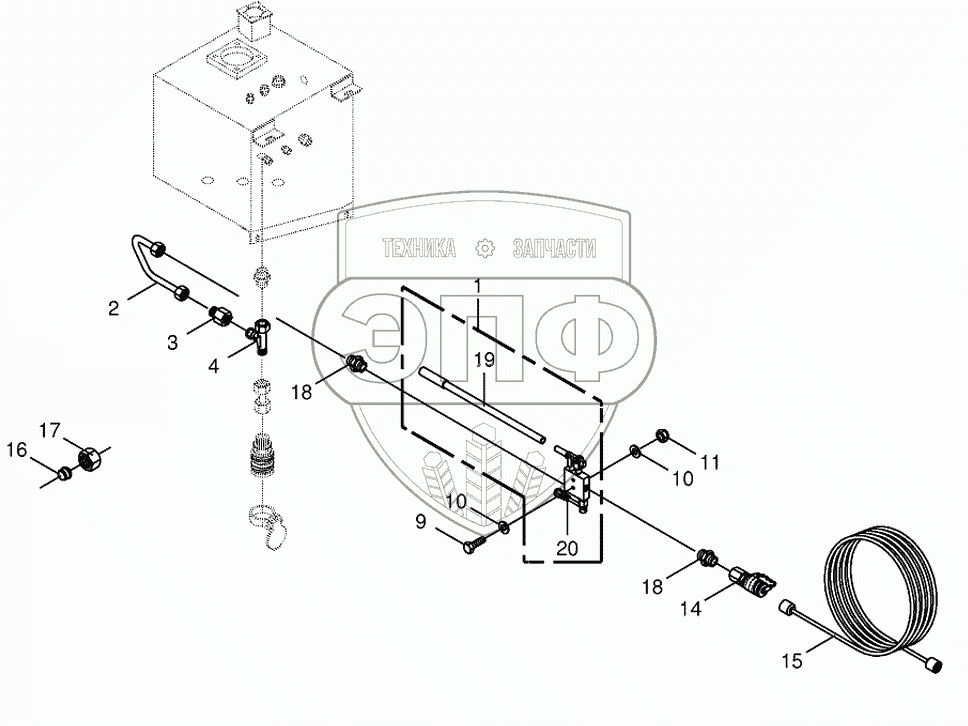 ТЕХНИКА ЗАПЧАСТИ
ЭПФ
1
2
3
4
18
19
17
16
11
10
10
9
20
18
14
15