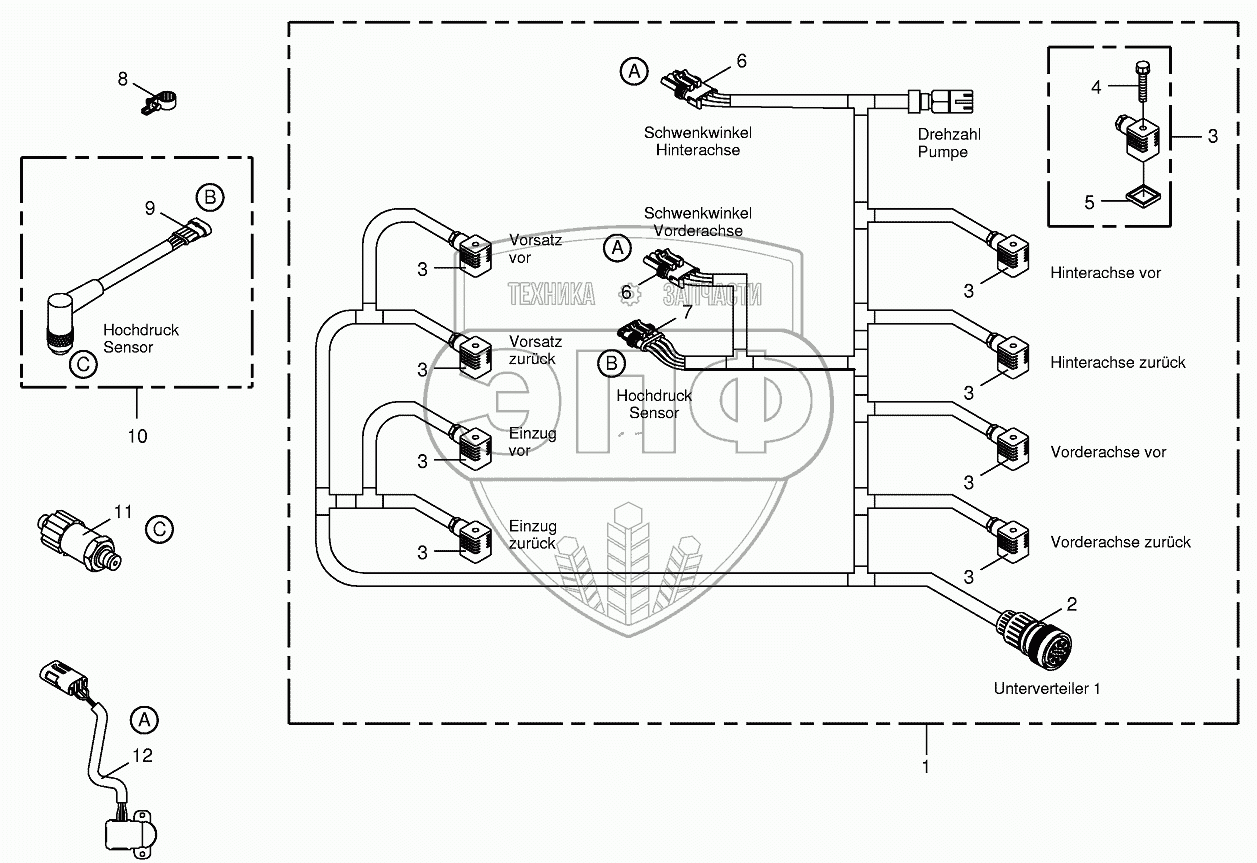 8

9
B
Hochdruck
Sensor
C

10

11
C

A
12

A
6
Schwenkwinkel
Hinterachse

Drehzahl
Pumpe

4
3
5

Schwenkwinkel
Vorderachse
A
6
7
B
Hochdruck
Sensor

3
Vorsatz
vor

3
Vorsatz
zurück

3
Einzug
vor

3
Einzug
zurück

3
Hinterachse vor

3
Hinterachse zurück

3
Vorderachse vor

3
Vorderachse zurück

2
Unterverteiler 1

1

ТЕХНИКА ЗАПЧАСТИ
ЭПФ