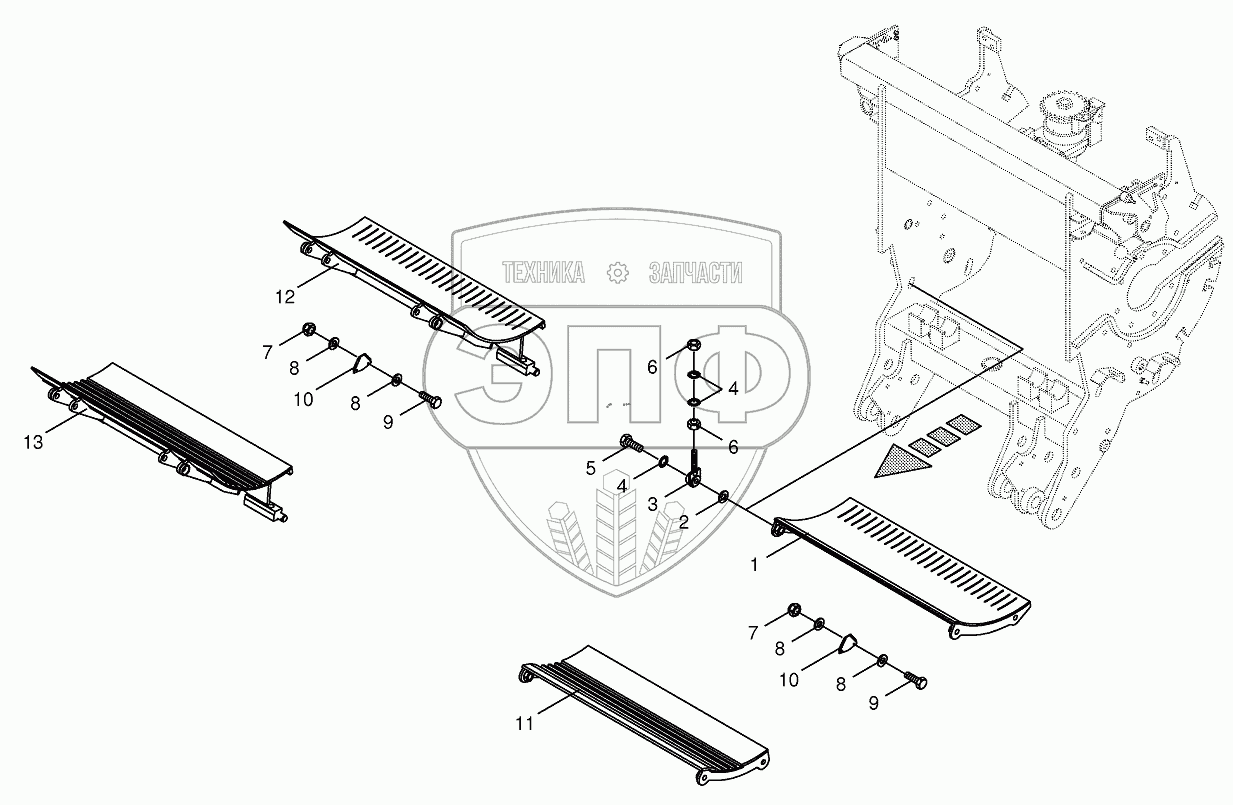 ТЕХНИКА ЗАПЧАСТИ
ЭПФ

12
7
8
10
8
9
13
6
4
6
5
4
3
2
1
7
8
10
8
9
11