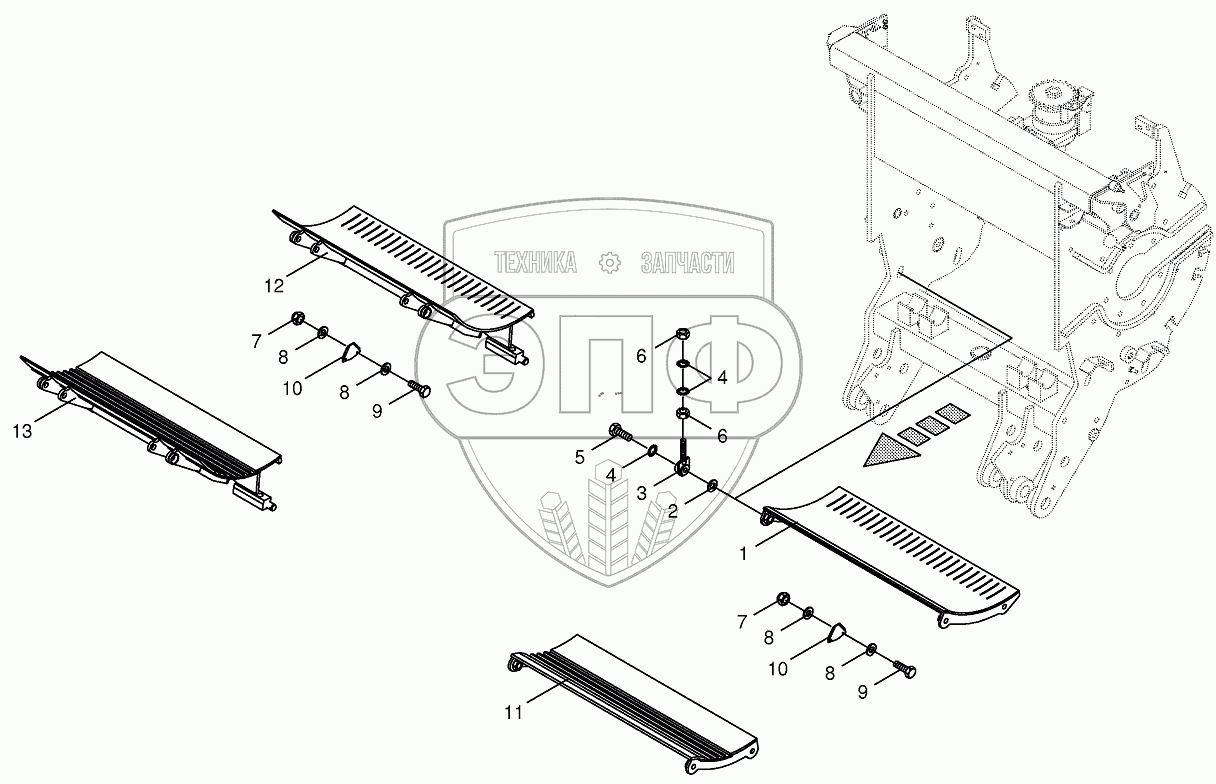 ТЕХНИКА ЗАПЧАСТИ
ЭПФ

12
7
8
10
8
9
13
6
4
6
5
4
3
2
1
7
8
10
8
9
11