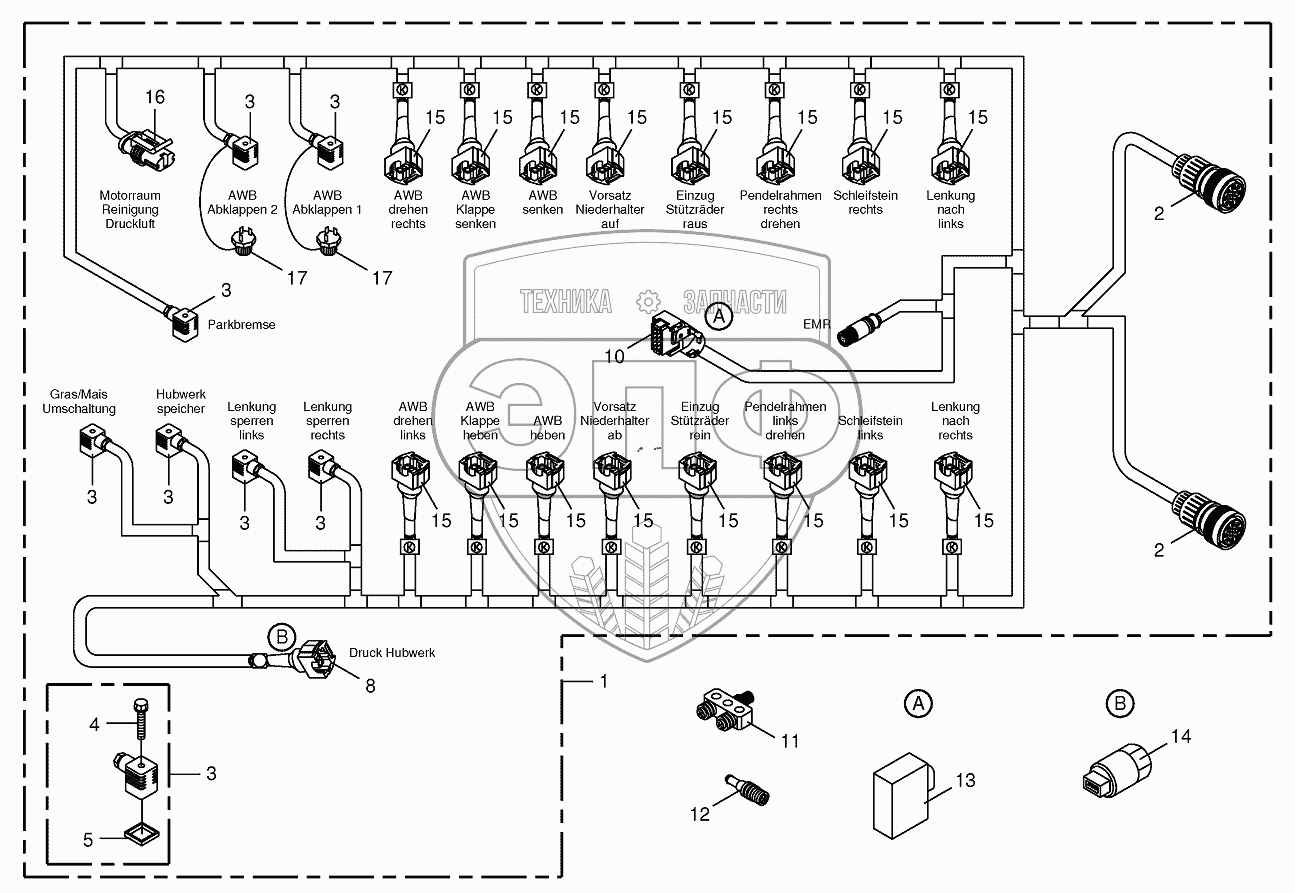 16
3
3
15
15
15
15
15
15
15
15
Motorraum Reinigung Druckluft
AWB Abklappen 2
AWB Abklappen 1
AWB drehen rechts
AWB Klappe senken
AWB senken
Vorsatz Niederhalter auf
Einzug Stützräder raus
Pendelrahmen rechts drehen
Schleifstein rechts
Lenkung nach links
2
17
17
3
Parkbremse
ТЕХНИКА ЗАПЧАСТИ
A
EMR
10
Gras/Mais Umschaltung
Hubwerk speicher
Lenkung sperren links
Lenkung sperren rechts
AWB drehen links
AWB Klappe heben
AWB heben
Vorsatz Niederhalter ab
Einzug Stützräder rein
Pendelrahmen links drehen
Schleifstein links
Lenkung nach rechts
3
3
3
3
15
15
15
15
15
15
15
15
2
B
Druck Hubwerk
8
1
4
3
5
11
12
A
13
B
14