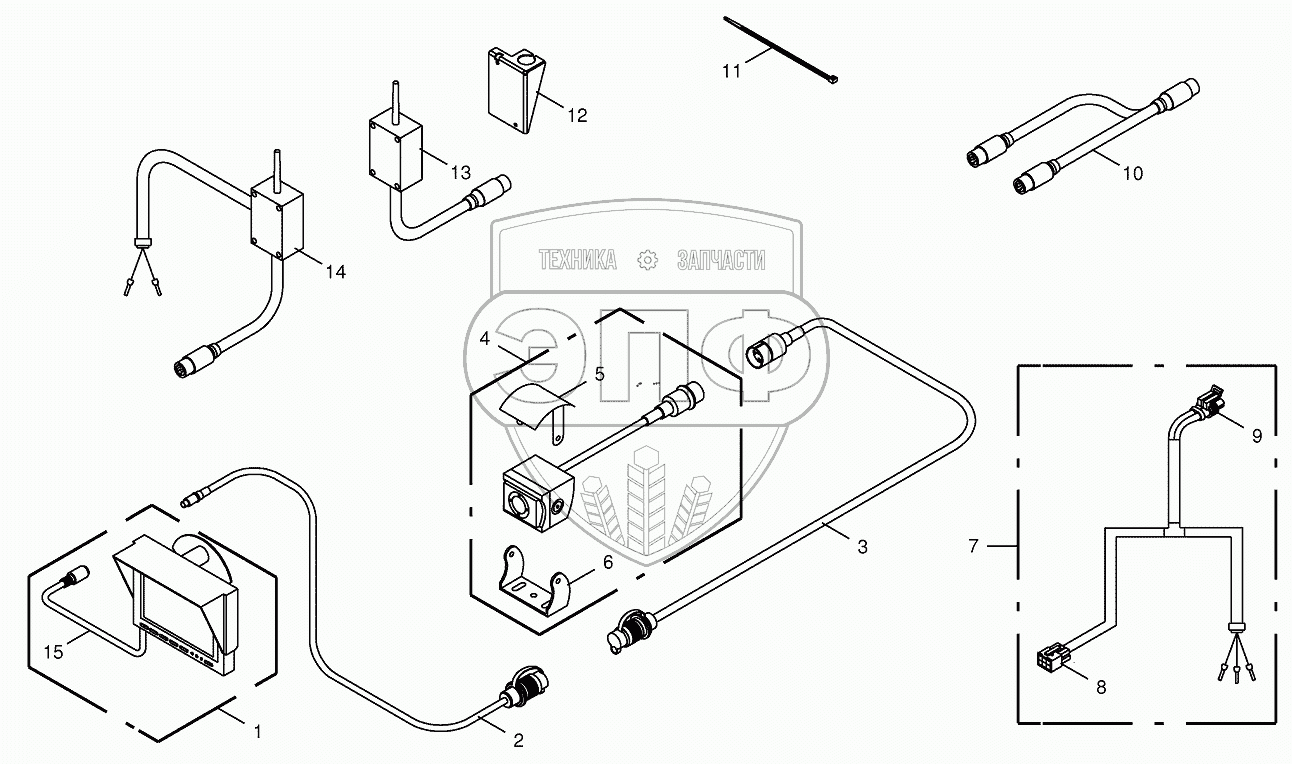 11
12
13
10
14
ТЕХНИКА ЗАПЧАСТИ
ЭЛФ
4
5
9
3
7
6
15
8
1
2