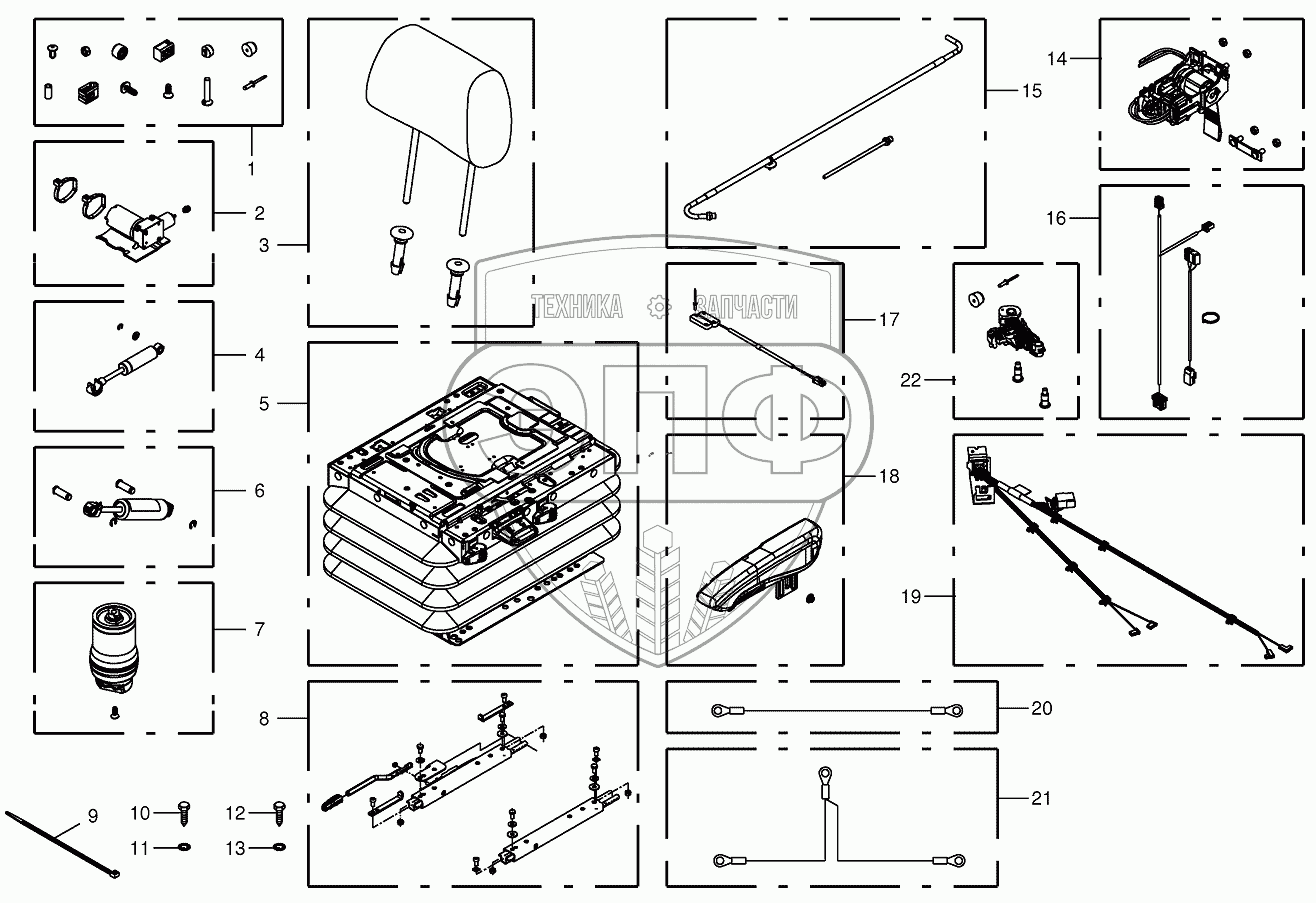 1
2
3
4
5
6
7
8
9
10
11
12
13
14
15
16
17
18
19
20
21
22
ТЕХНИКА ЗАПЧАСТИ
ЭПФ