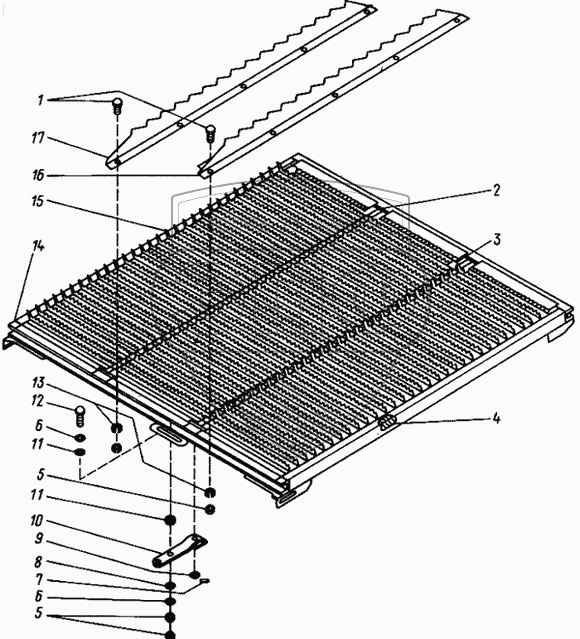 1
17
16
15
14
2
3
4
13
12
6
11
5
11
10
9
8
7
6
5