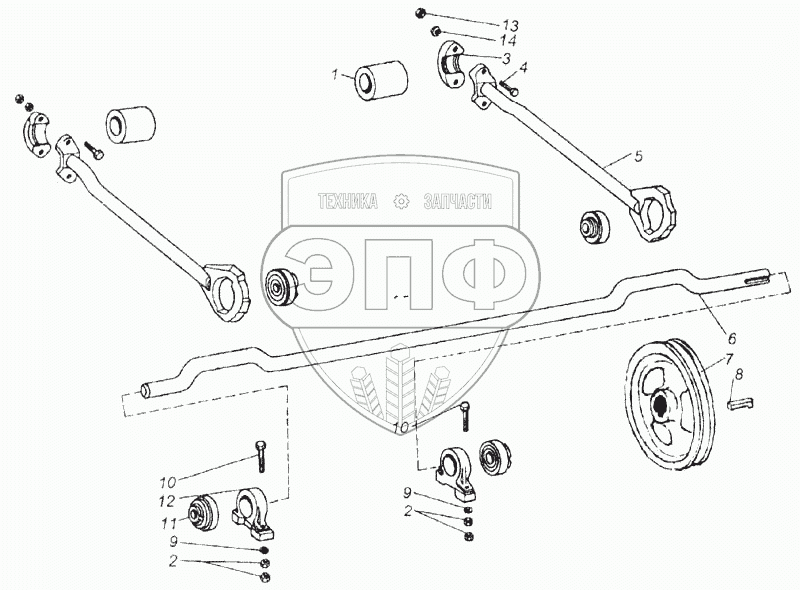 13
14
3
4
1
5
ТЕХНИКА ЗАПЧАСТИ
ЭПФ
6
7
8
10
10
12
11
9
2
9
2