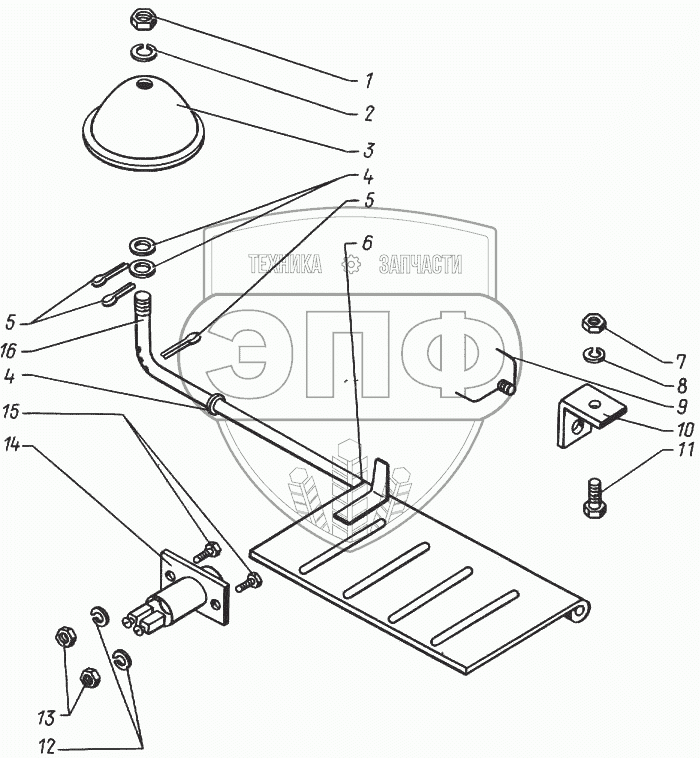 1
2
3
4
5
6
ТЕХНИКА ЗАПЧАСТИ
ЭПФ
5
16
4
15
14
7
8
9
10
11
13
12