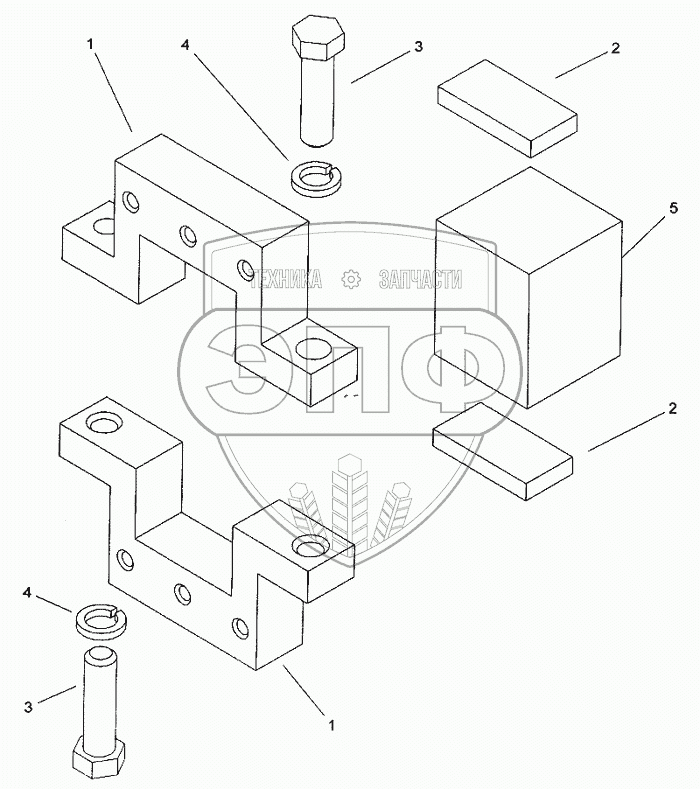 1
4
3
2
5
ТЕХНИКА ЗАПЧАСТИ
ЭПФ
2
4
3
1