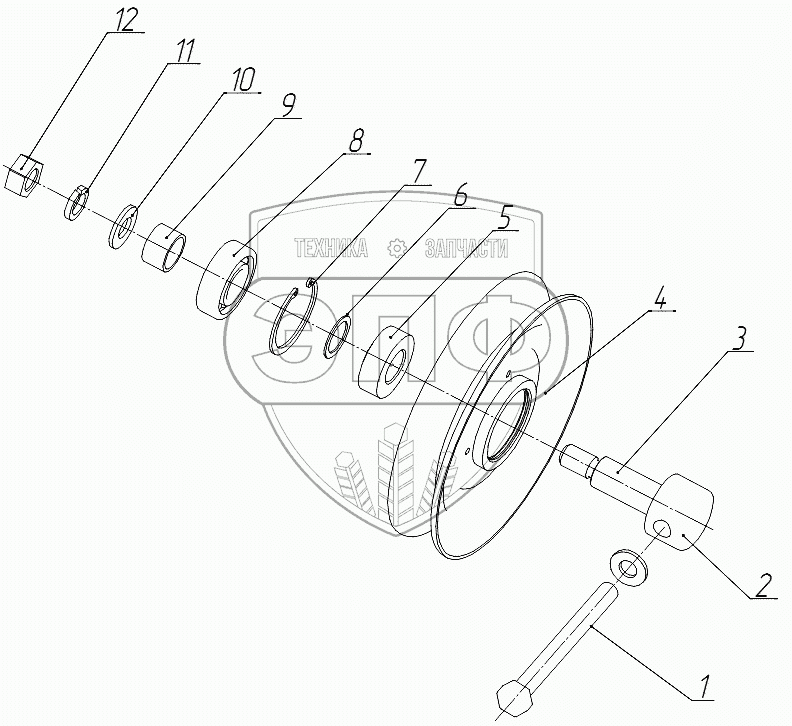 12
11
10
9
8
7
6
5
4
3
2
1
ТЕХНИКА ЗАПЧАСТИ
ЭПФ