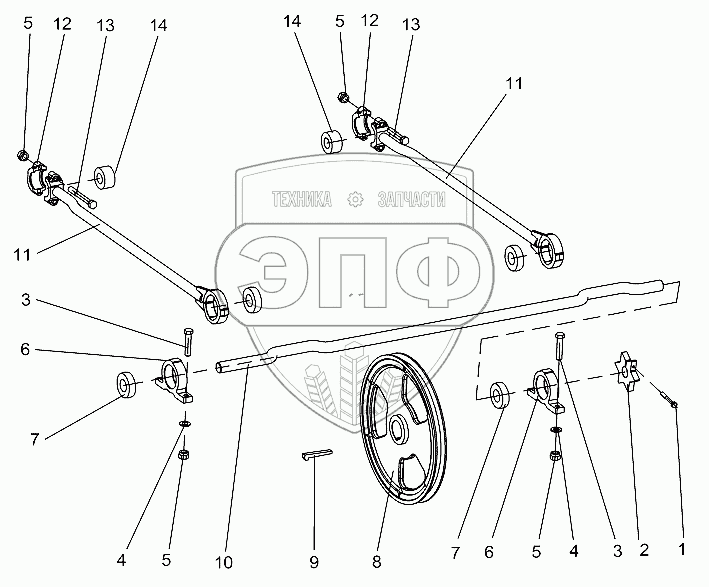 5
12
13
14
14
5
12
13
11
ТЕХНИКА ЗАПЧАСТИ
ЭПФ
11
3
6
7
4
5
10
9
8
7
6
5
4
3
2
1