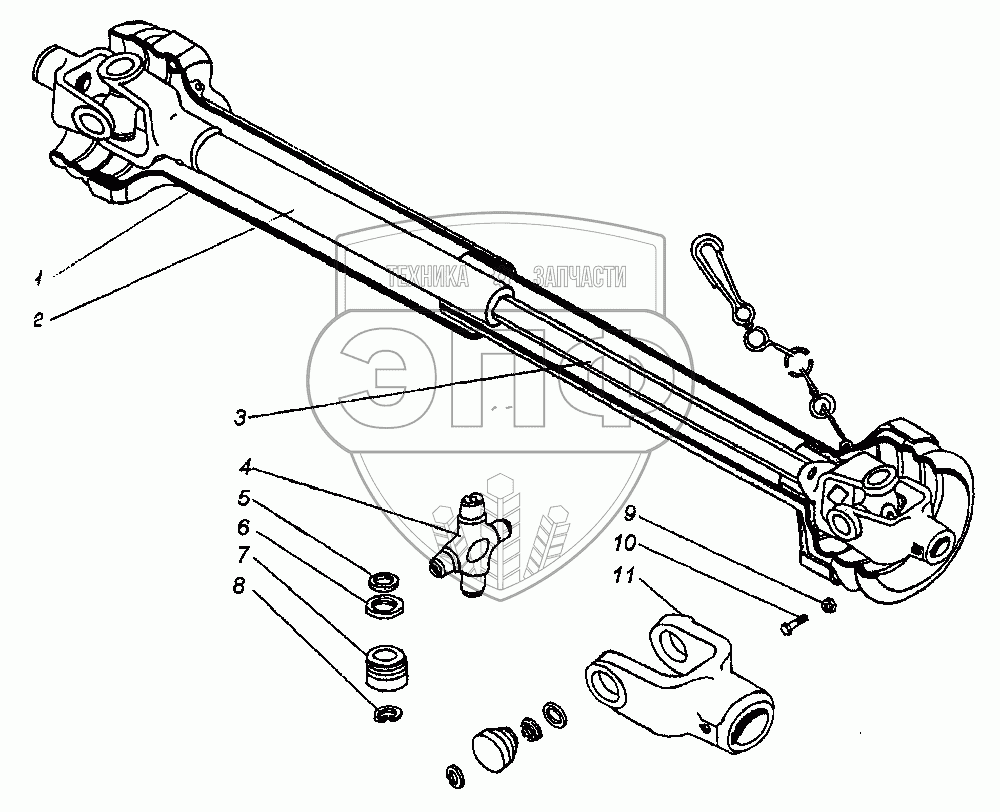 1
2
ТЕХНИКА ЗАПЧАСТИ
ЭПФ
3
4
5
6
7
8
9
10
11