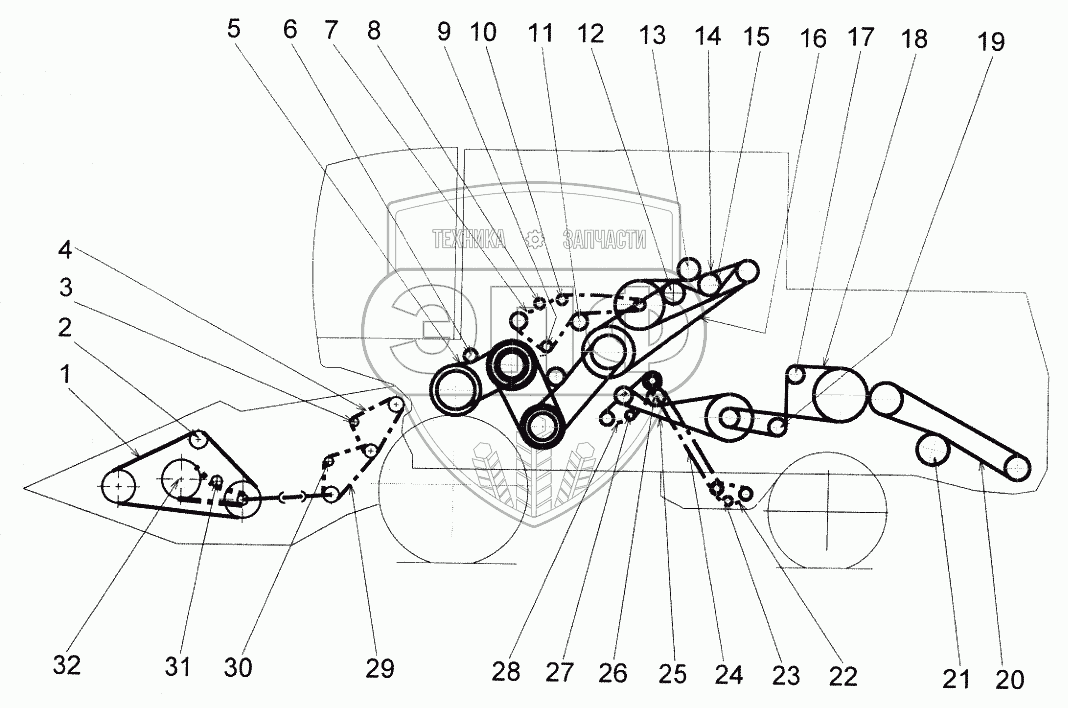 5 6 7 8 9 10 11 12 13 14 15 16 17 18 19

4

3

2

1

ТЕХНИКА ЗАПЧАСТИ

32 31 30 29 28 27 26 25 24 23 22 21 20