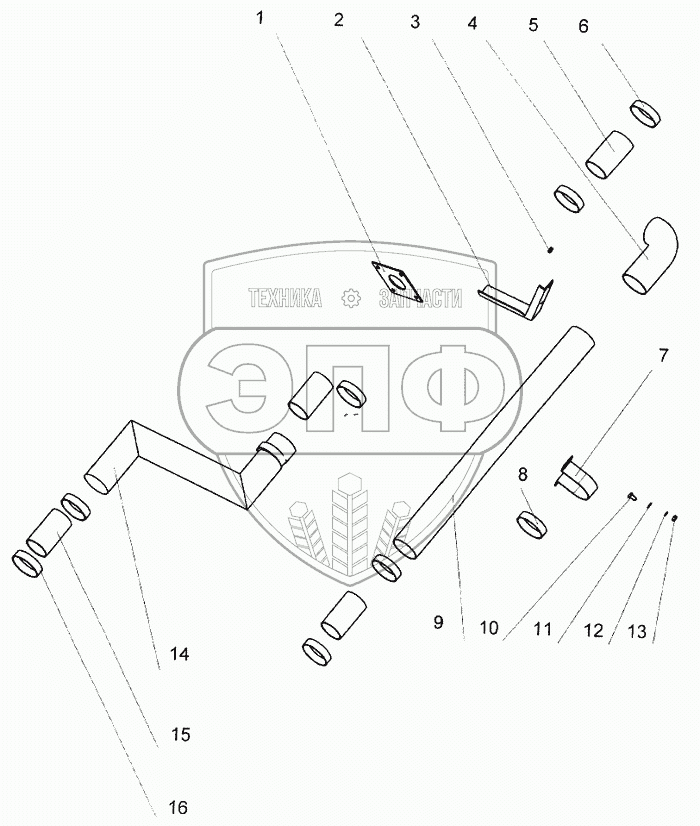 1
2
3
4
5
6
ТЕХНИКА ЗАПЧАСТИ
ЭПФ
7
8
9
10
11
12
13
14
15
16