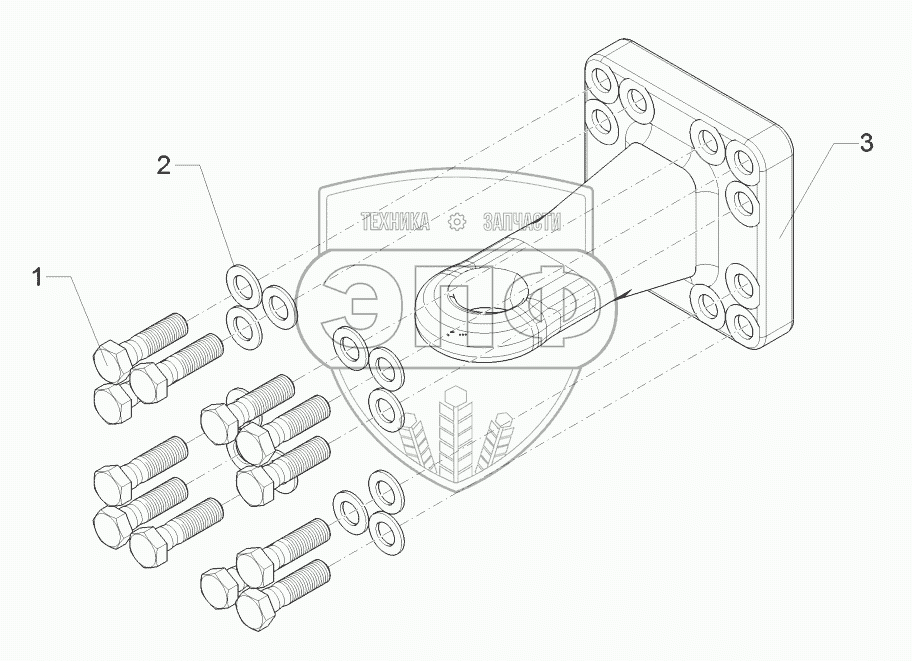 2
3
1
ТЕХНИКА ЗАПЧАСТИ
ЭПФ