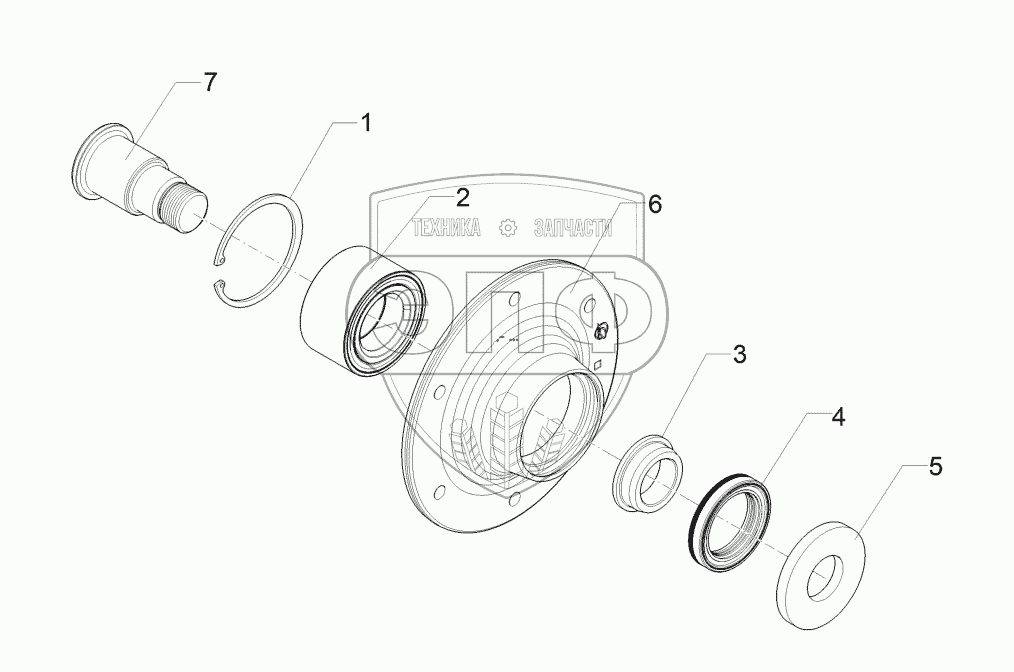 7
1
2
6
ТЕХНИКА ЗАПЧАСТИ
ЭПФ
3
4
5