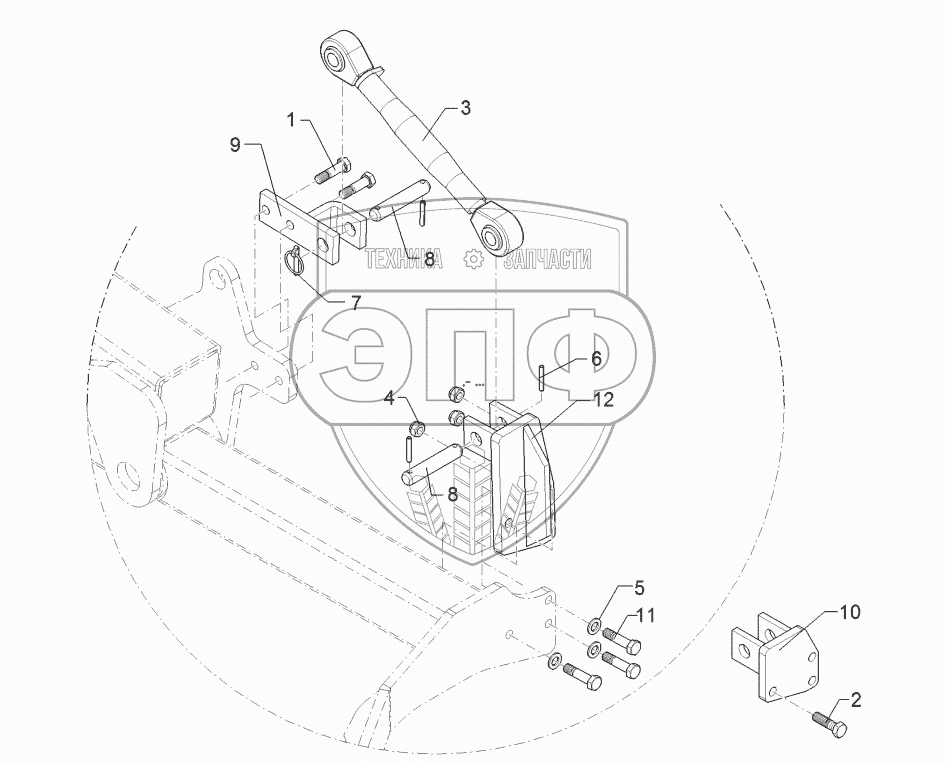 3
1
9
8
ТЕХНИКА ЗАПЧАСТИ
7
ЭПФ
6
4
12
8
5
11
10
2