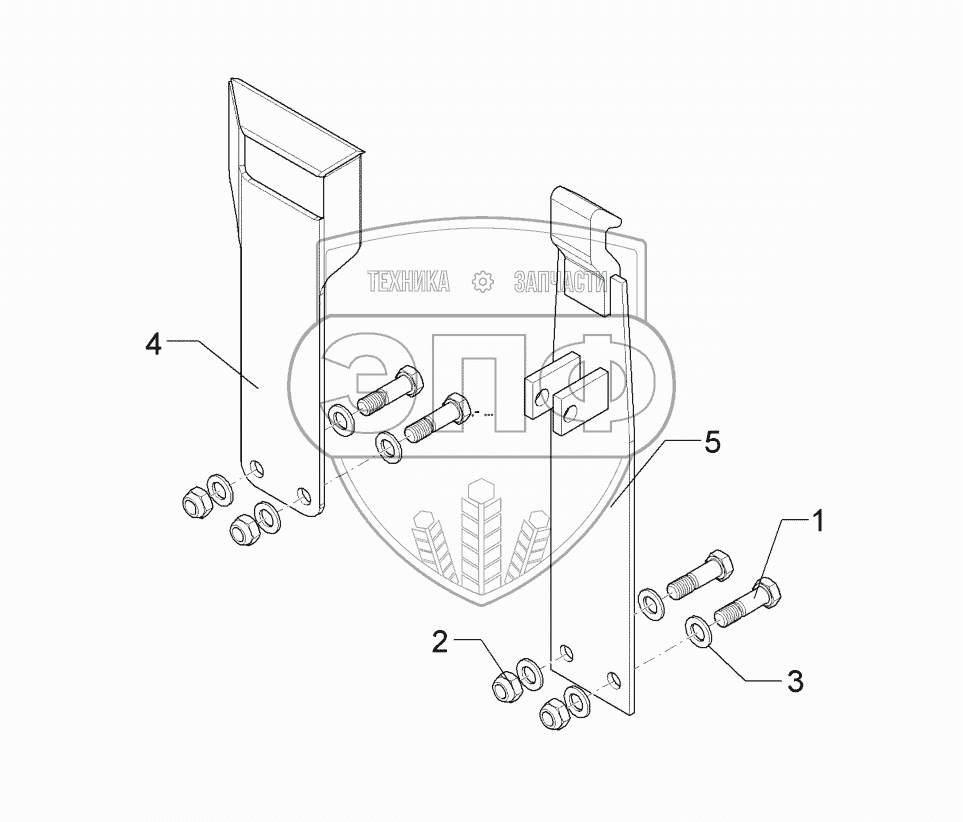 ТЕХНИКА ЗАПЧАСТИ
ЭПФ

4
5
1
2
3