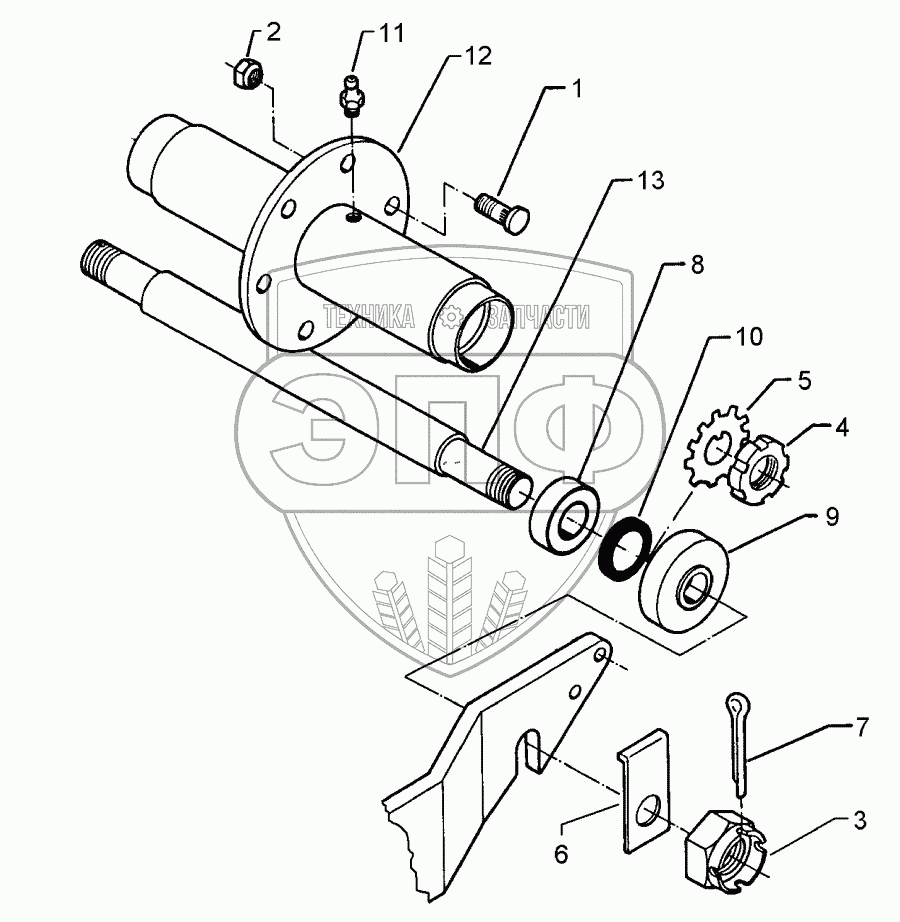 2
11
12
1
13
8
ТЕХНИКА ЗАПЧАСТИ
ЭПФ
10
5
4
9
7
6
3