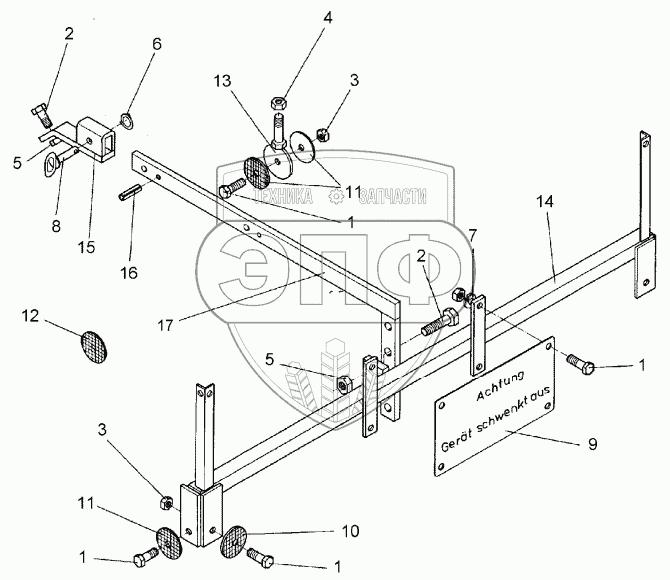 2
6
4
13
3
5
8
15
16
11
ТЕХНИКА ЗАПЧАСТИ
1
14
ЭПФ
7
2
17
12
5
1
Achtung
Gerät schwenkt aus
9
3
11
10
1
1