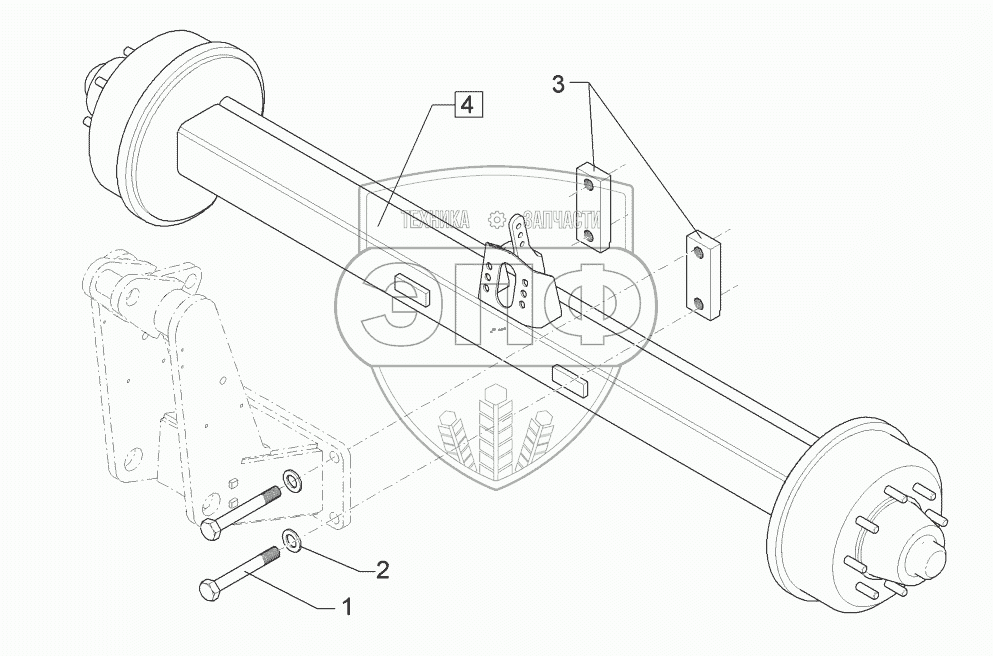 4
3
ТЕХНИКА ЗАПЧАСТИ
ЭПФ
2
1