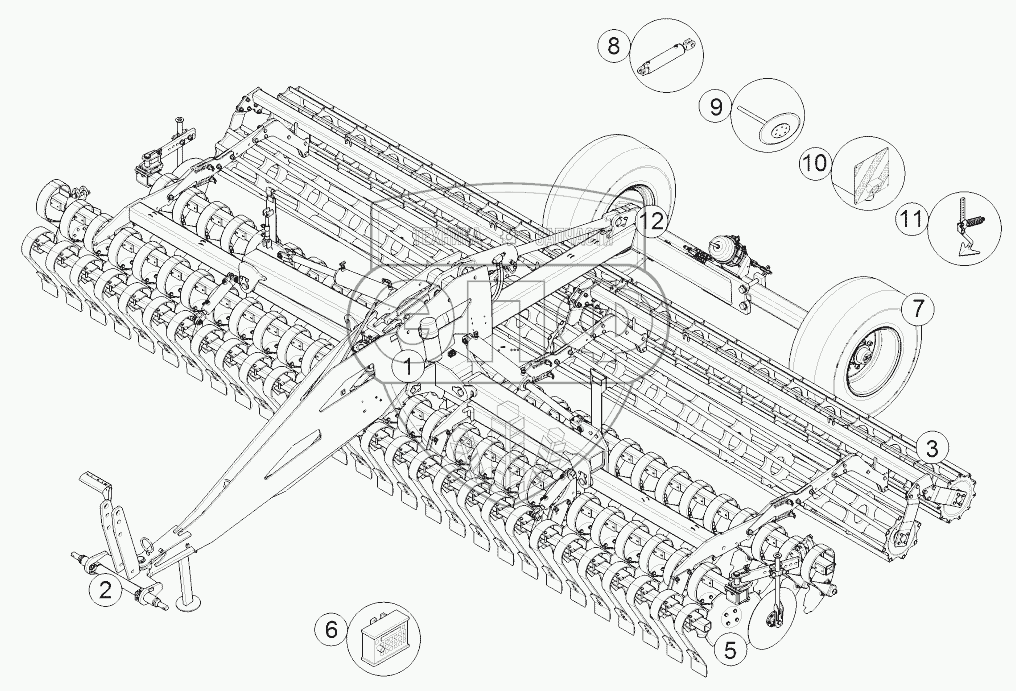 8
9
10
11
12
7
1
3
2
6
5