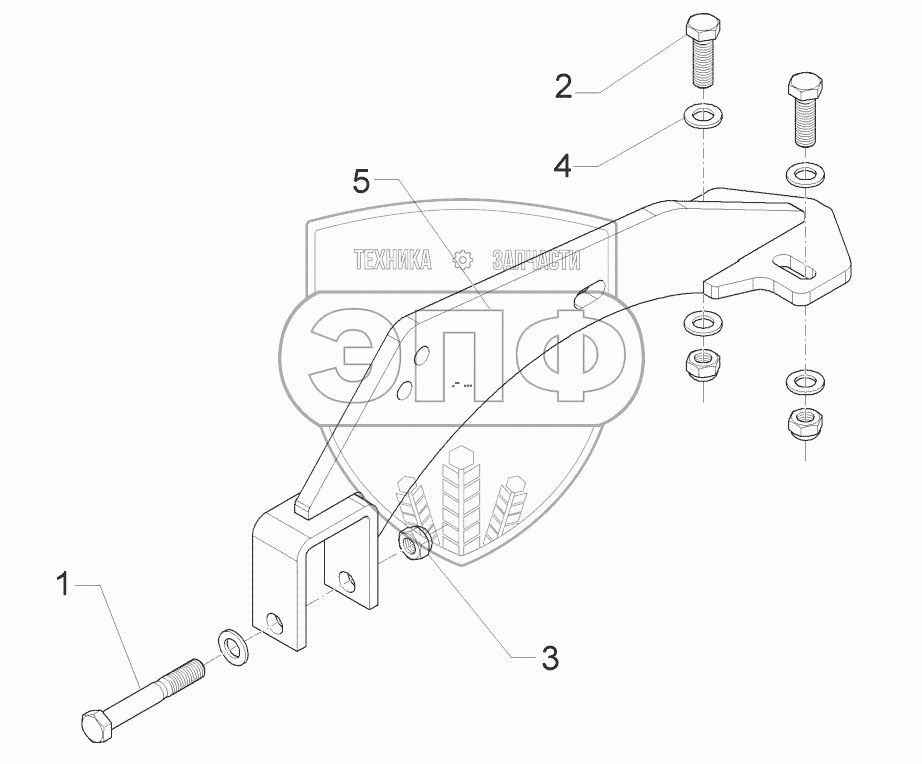 2

4

5

ТЕХНИКА ЗАПЧАСТИ

ЭПФ

1

3