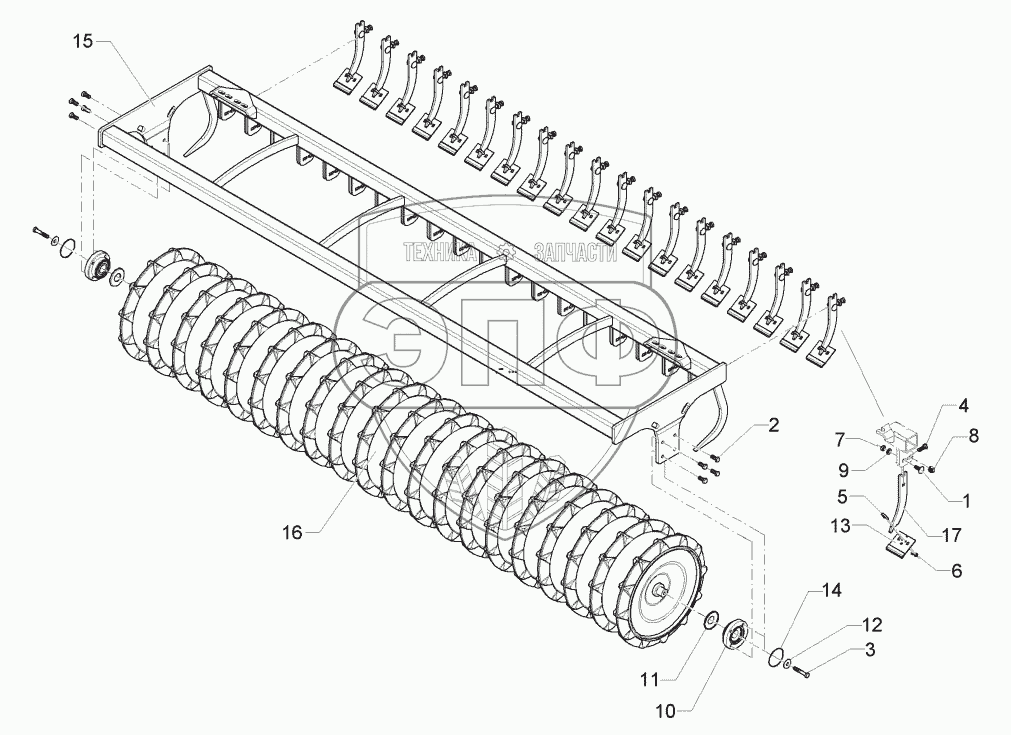 15
ТЕХНИКА ЗАПЧАСТИ
ЗПФ
2
4
7
8
9
1
5
17
13
6
16
14
12
3
11
10