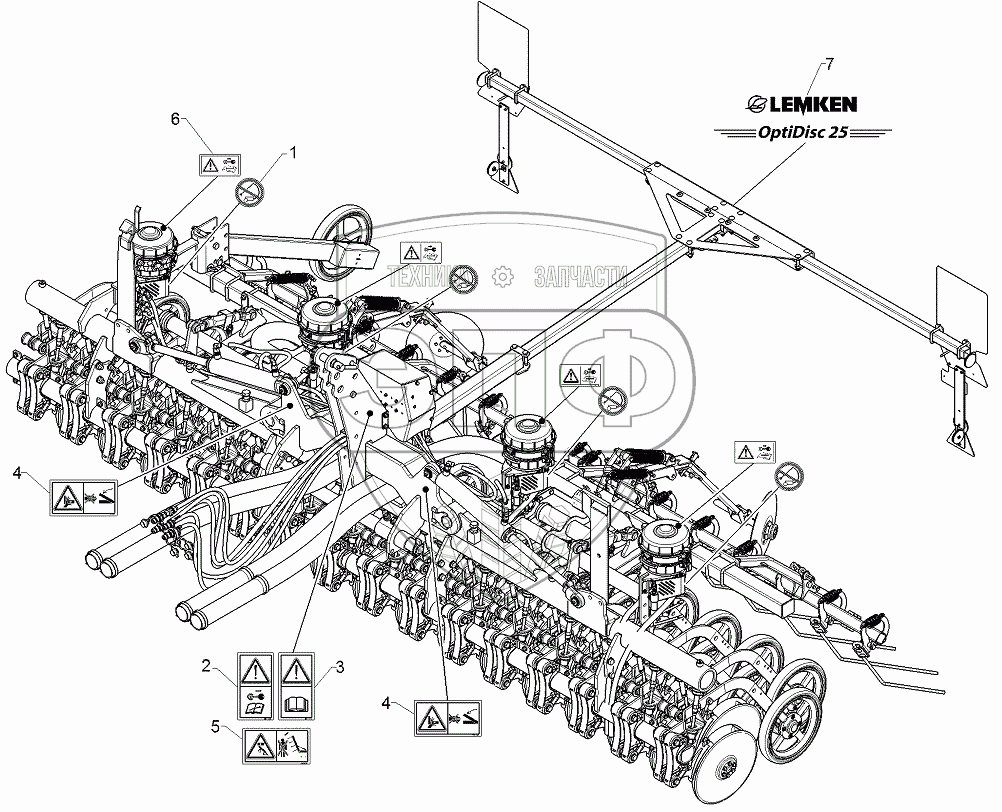 7
LEMKEN
OptiDisc 25
6
1
ТЕХНИКА ЗАПЧАСТИ
4
2
3
5
4