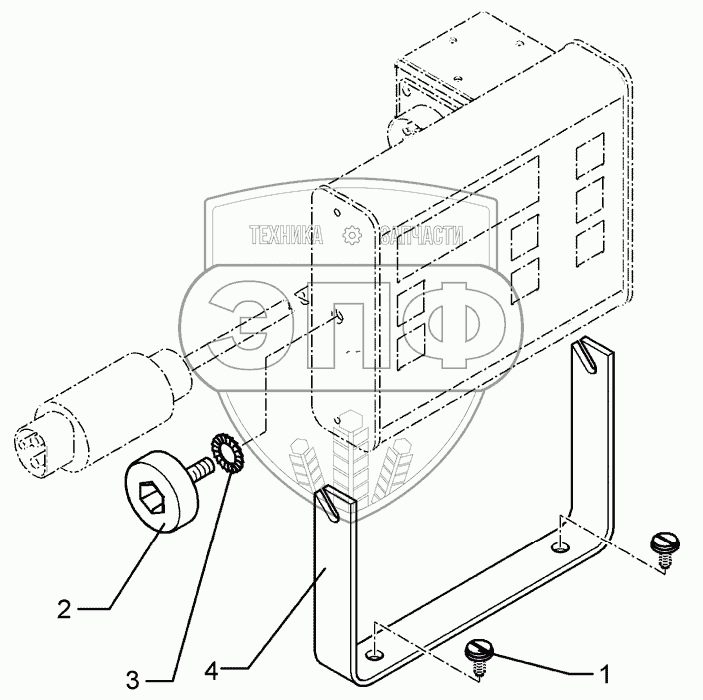 ТЕХНИКА ЗАПЧАСТИ
ЭЛФ
2
3
4
1