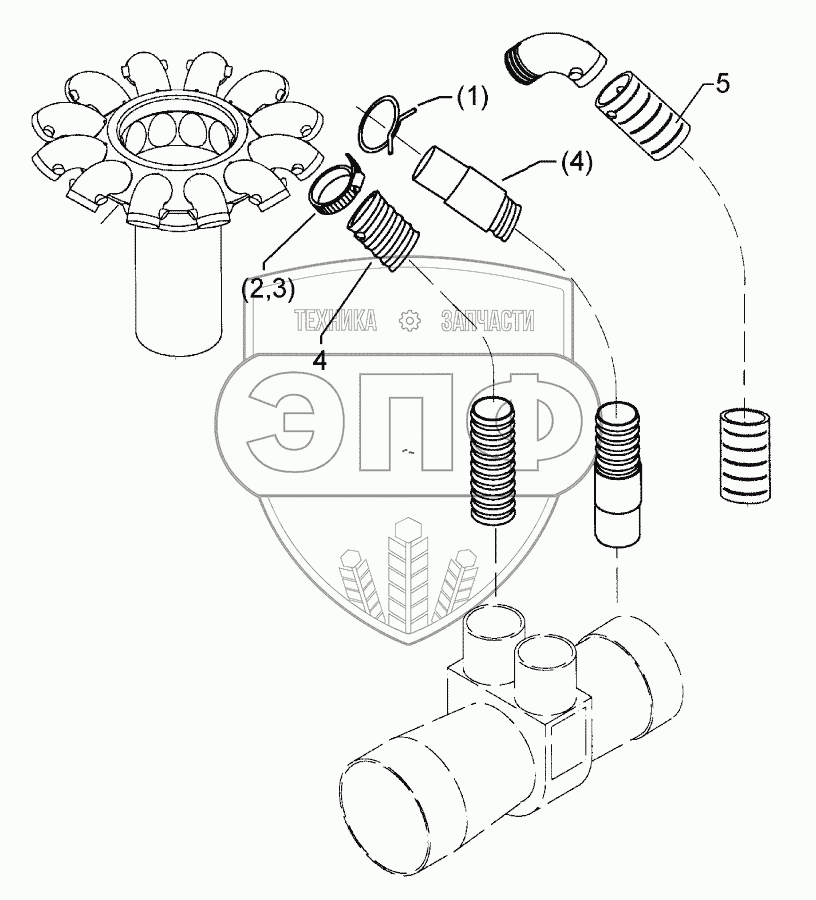 (1)
5
(4)
(2,3)
4
ТЕХНИКА ЗАПЧАСТИ
ЭПФ