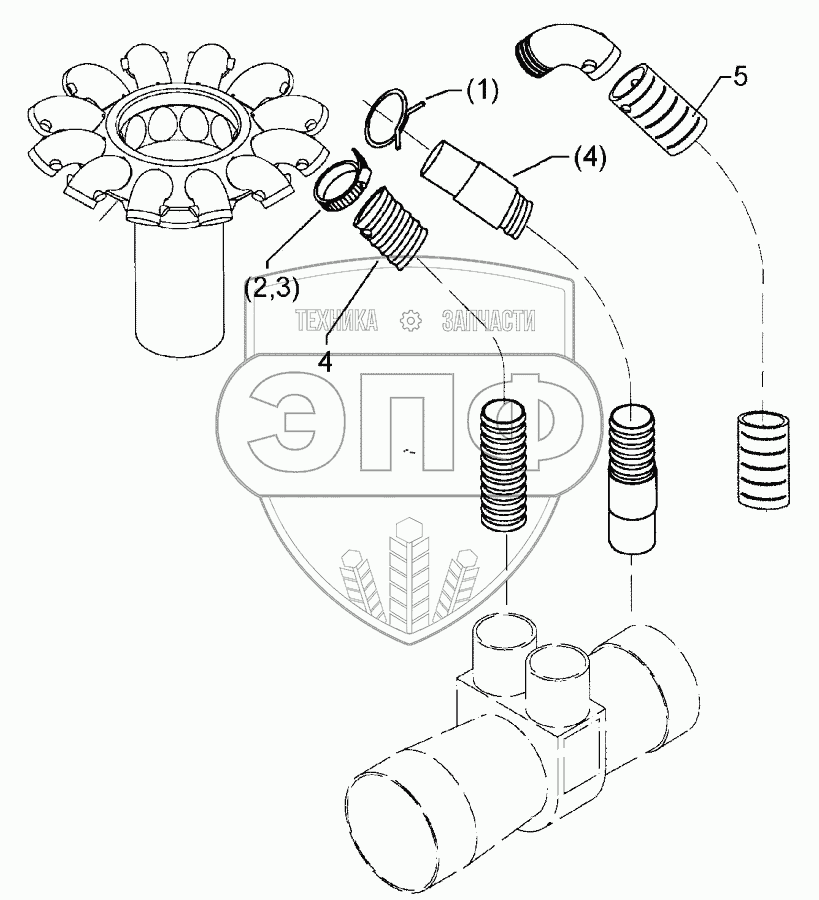 (1)
5
(4)
(2,3)
4
ТЕХНИКА ЗАПЧАСТИ
ЭПФ