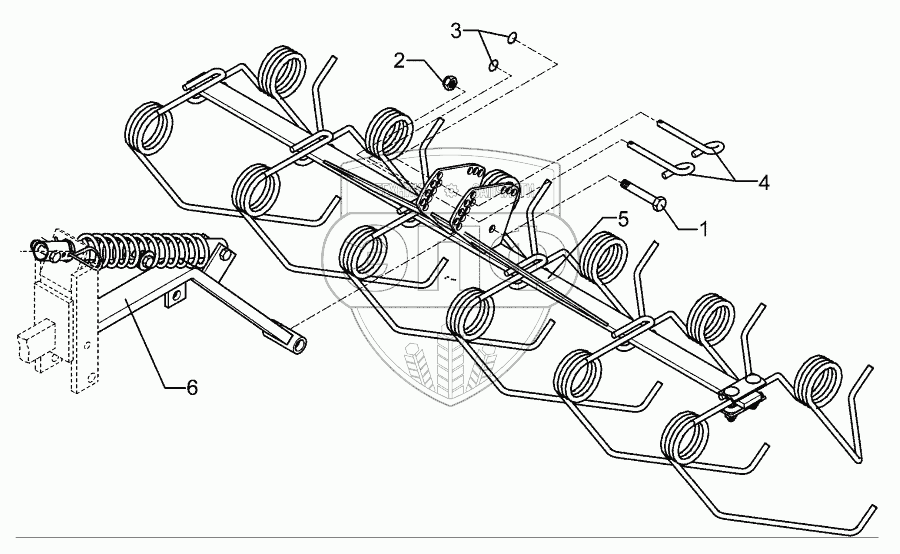 3
2
4
1
5
6