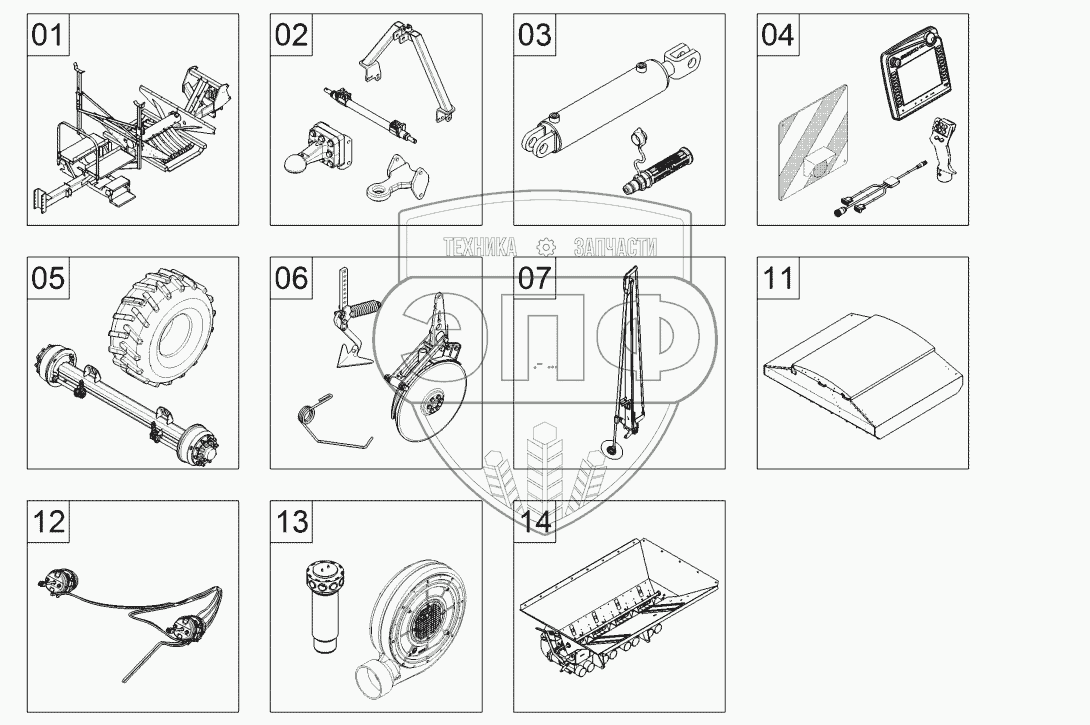 01

02

03

04

05

06

07

11

12

13

14

ТЕХНИКА ЗАПЧАСТИ
ЭПФ