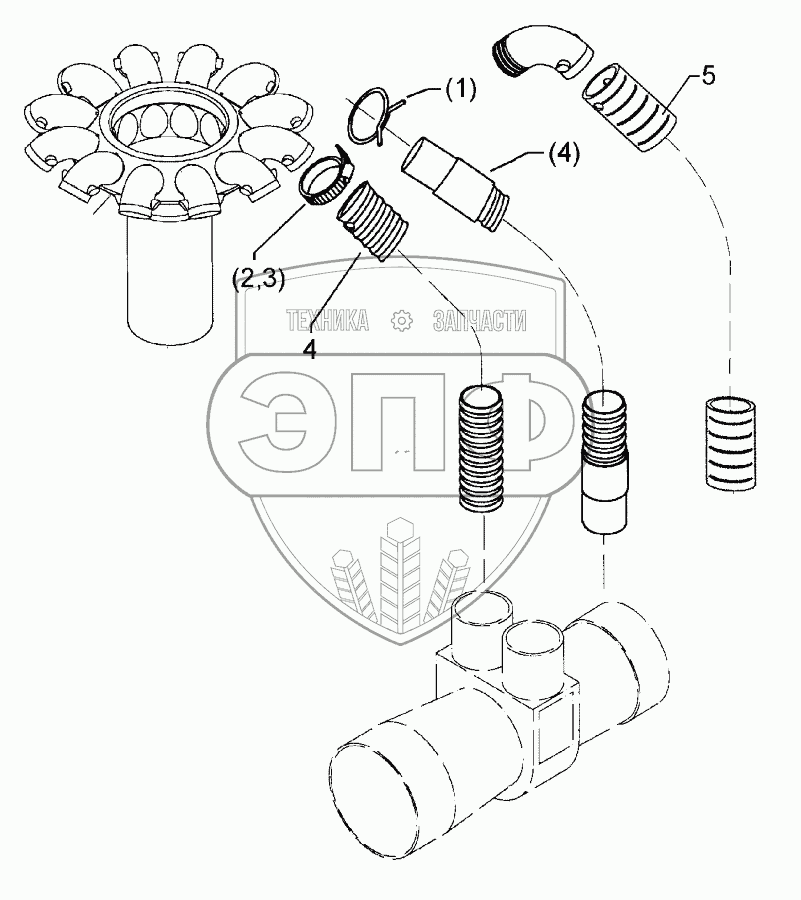 (1)
5
(4)
(2,3)
4
ТЕХНИКА ЗАПЧАСТИ
ЭПФ