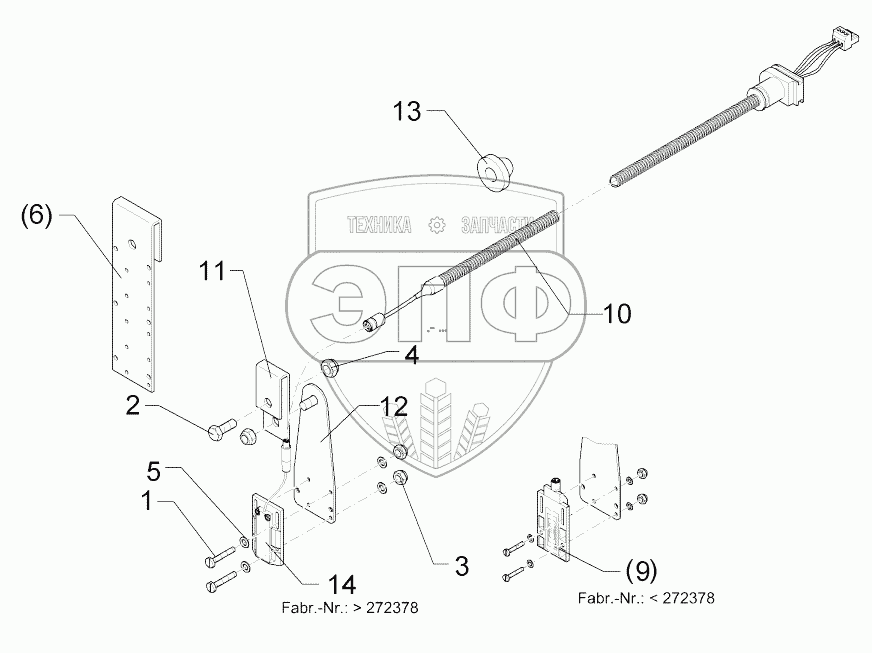 13
(6)
ТЕХНИКА ЗАПЧАСТИ
ЭПФ
11
10
4
2
12
5
1
3
14
Fabr.-Nr.: > 272378
(9)
Fabr.-Nr.: < 272378