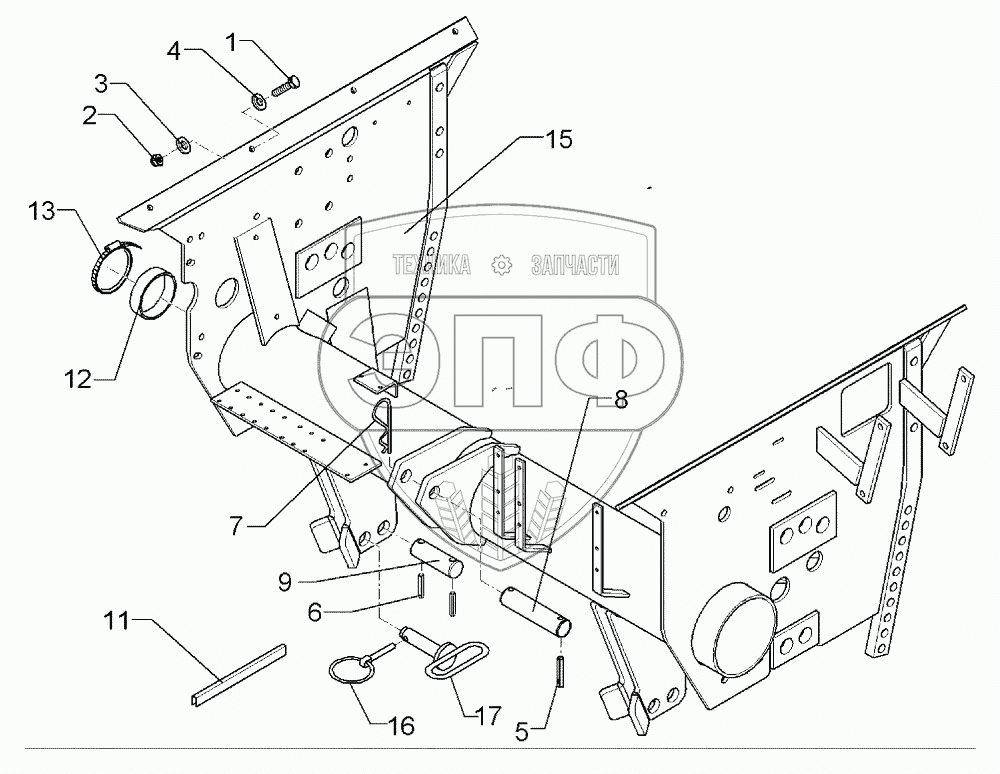 4
1
3
2
15
13
ТЕХНИКА ЗАПЧАСТИ
ЭПФ
12
8
7
9
6
11
16
17
5