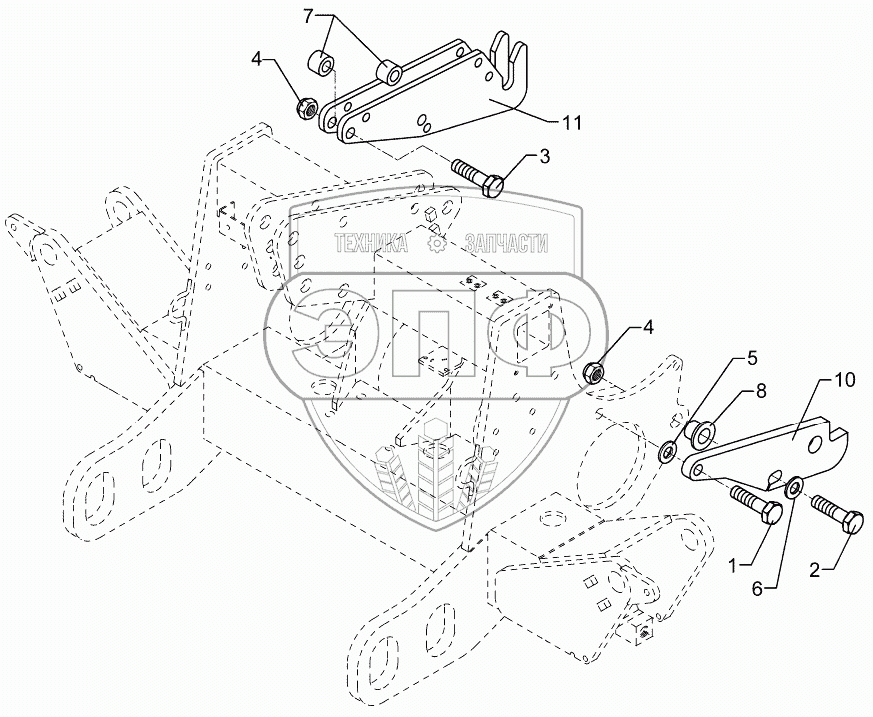 7
4
11
3
ТЕХНИКА ЗАПЧАСТИ
ЭПФ
4
5
8
10
1
6
2