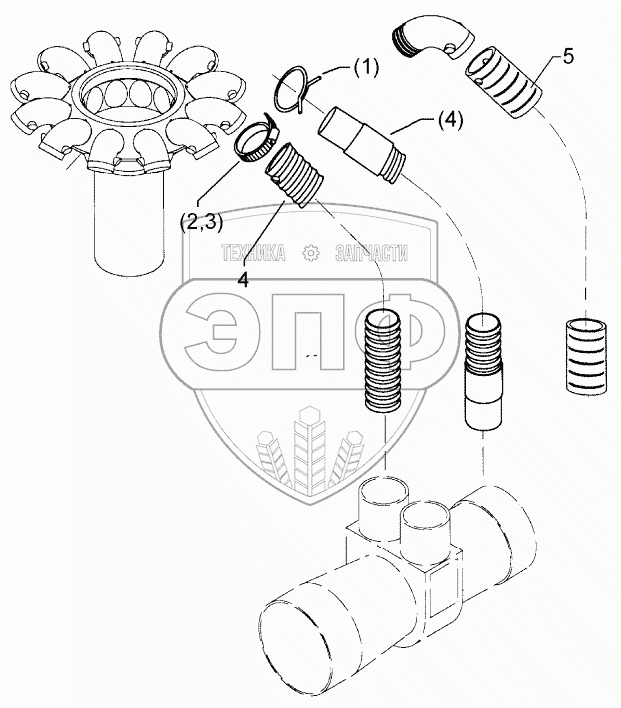 (1)
5
(4)
(2,3)
4
ТЕХНИКА ЗАПЧАСТИ
ЭПФ