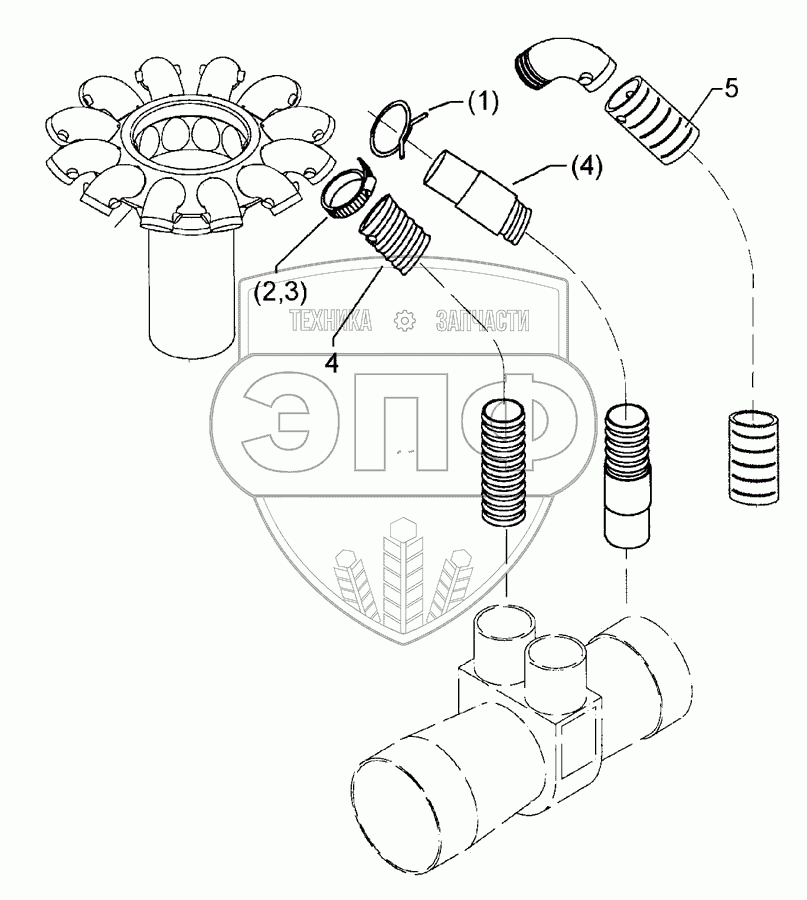 (1)
5
(4)
(2,3)
4
ТЕХНИКА ЗАПЧАСТИ
ЭПФ