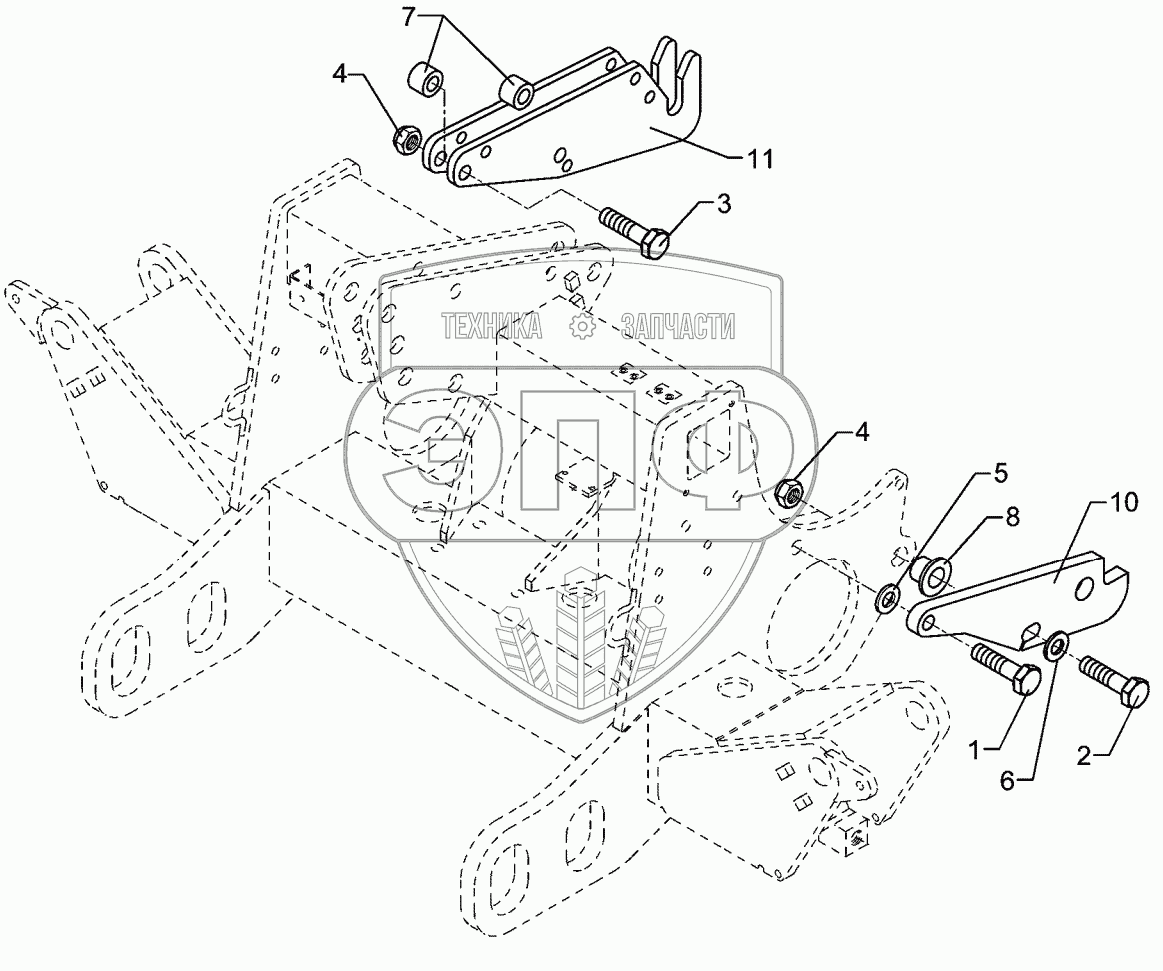 7
4
11
3
ТЕХНИКА ЗАПЧАСТИ
ЭПФ
4
5
8
10
1
6
2