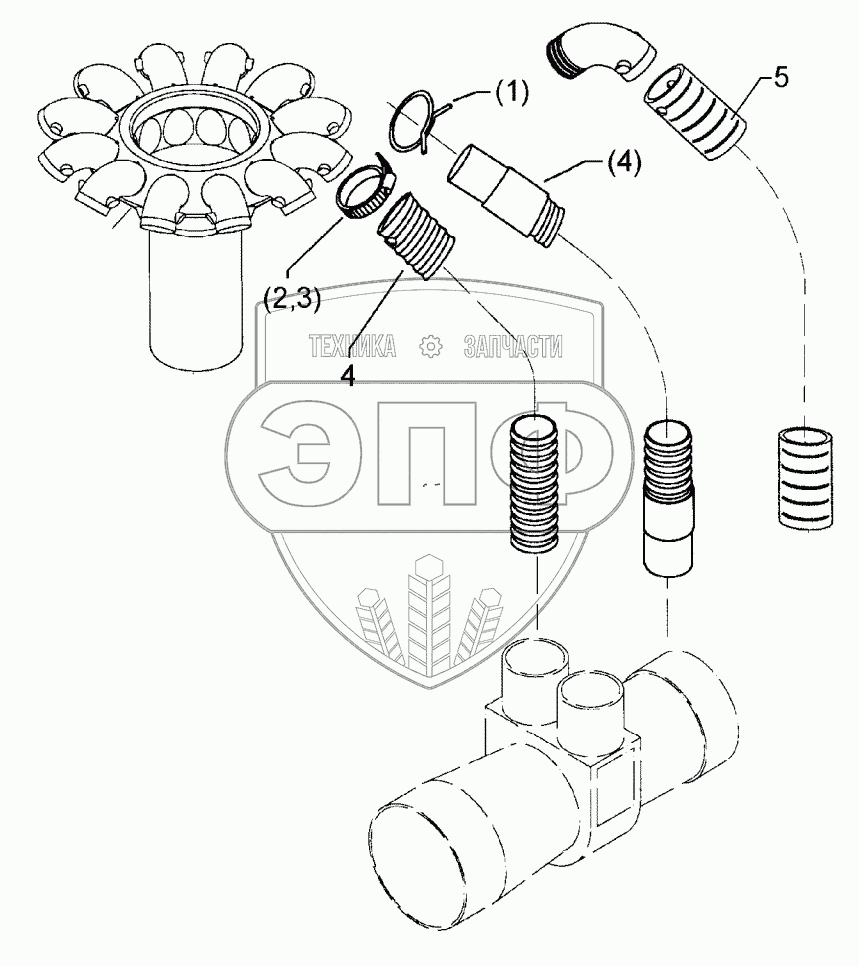 (1)
5
(4)
(2,3)
4
ТЕХНИКА ЗАПЧАСТИ
ЭПФ