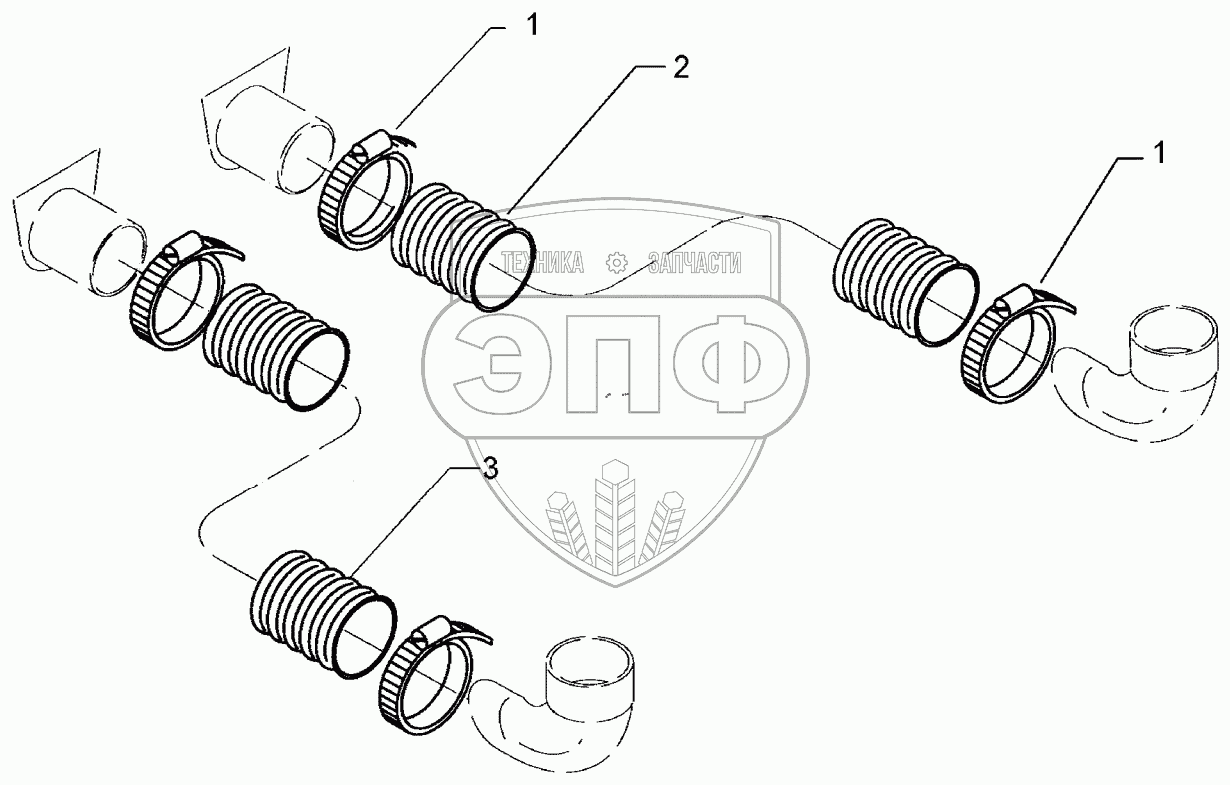 1
2
1
ТЕХНИКА ЗАПЧАСТИ
ЭПФ
3