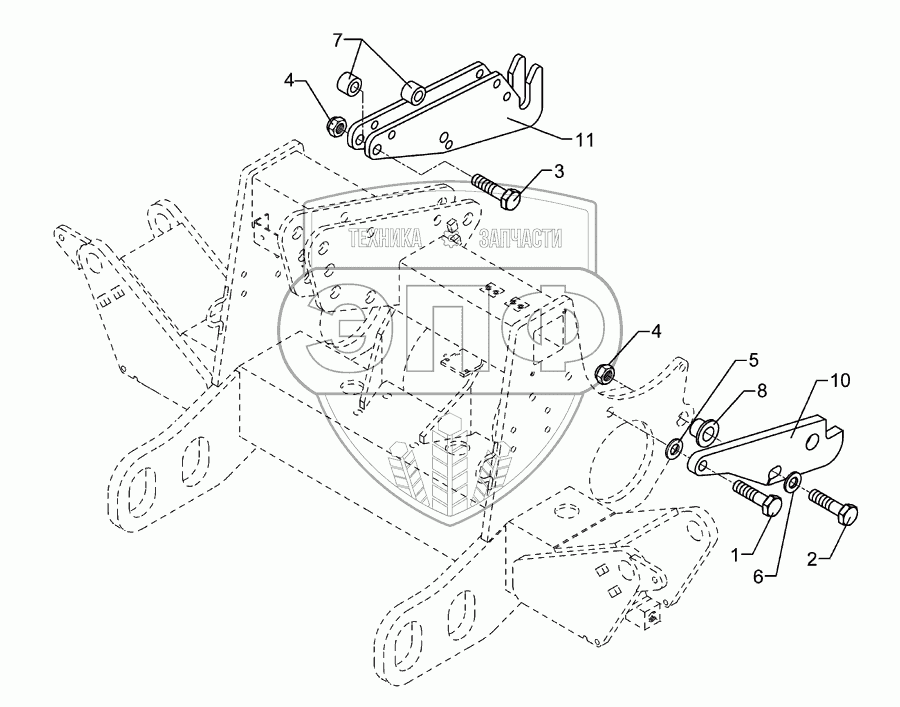 7
4
11
3
ТЕХНИКА ЗАПЧАСТИ
ЭПФ
4
5
8
10
1
6
2