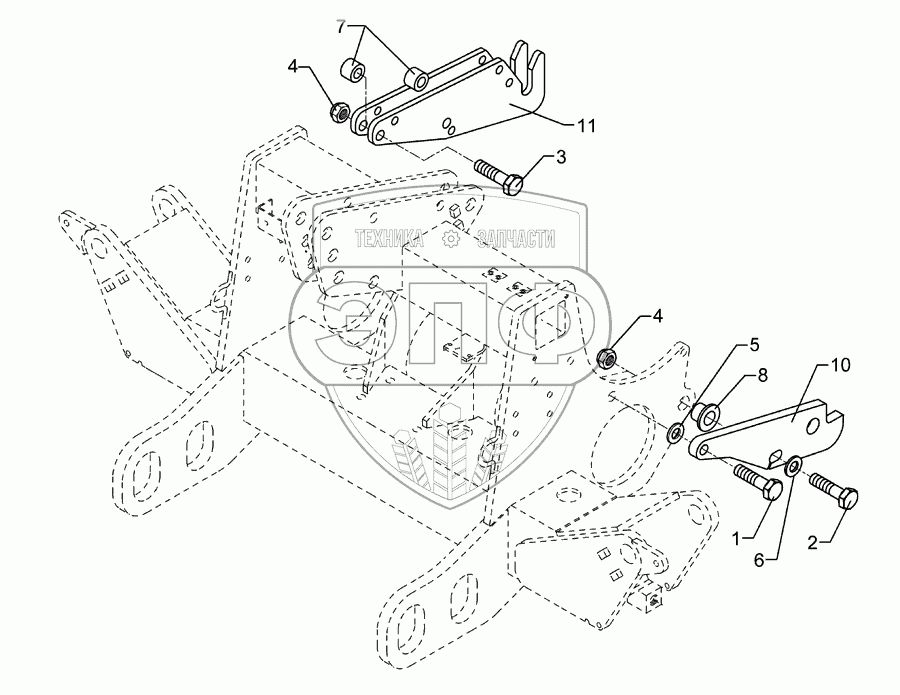 7
4
11
3
ТЕХНИКА ЗАПЧАСТИ
ЭПФ
4
5
8
10
1
6
2