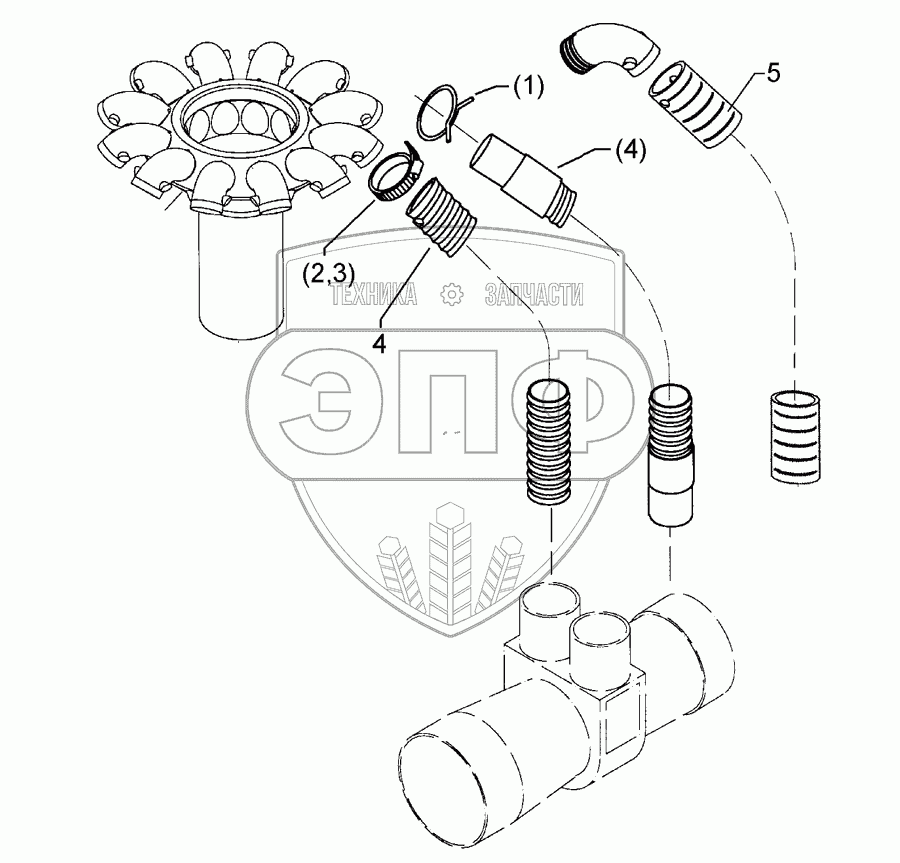 (1)
5
(4)
(2,3)
4
ТЕХНИКА ЗАПЧАСТИ
ЭПФ