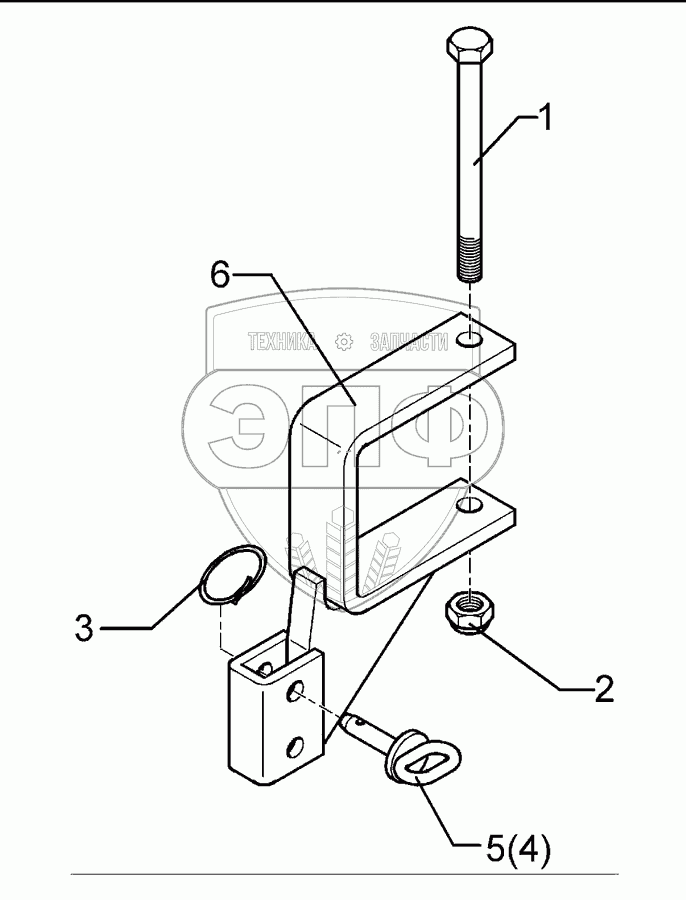 1
6
ТЕХНИКА ЗАПЧАСТИ
ЭПФ
3
2
5(4)