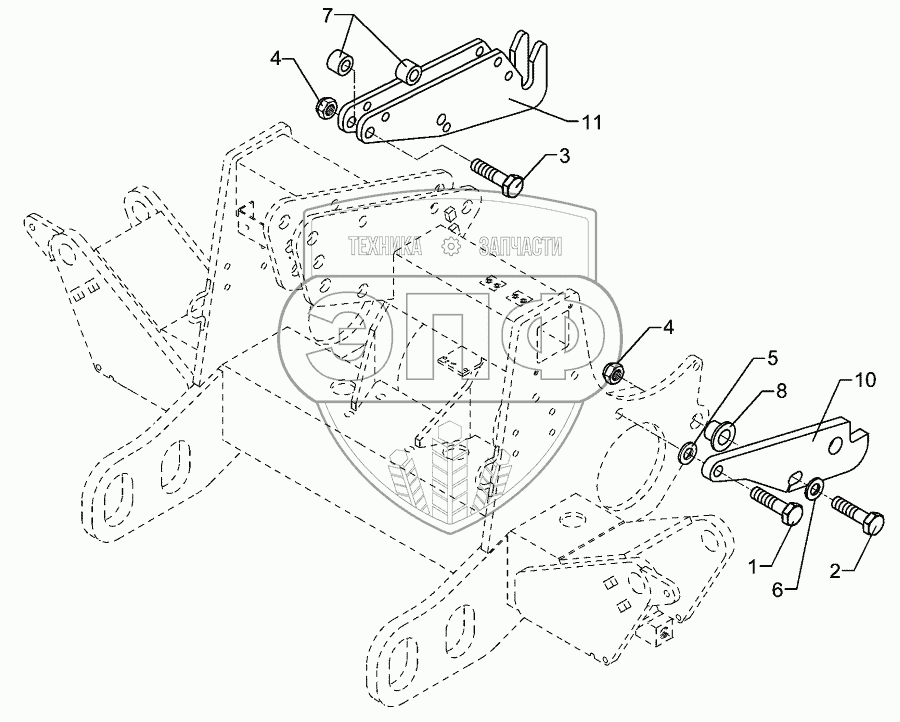 7
4
11
3
ТЕХНИКА ЗАПЧАСТИ
ЭПФ
4
5
8
10
1
6
2