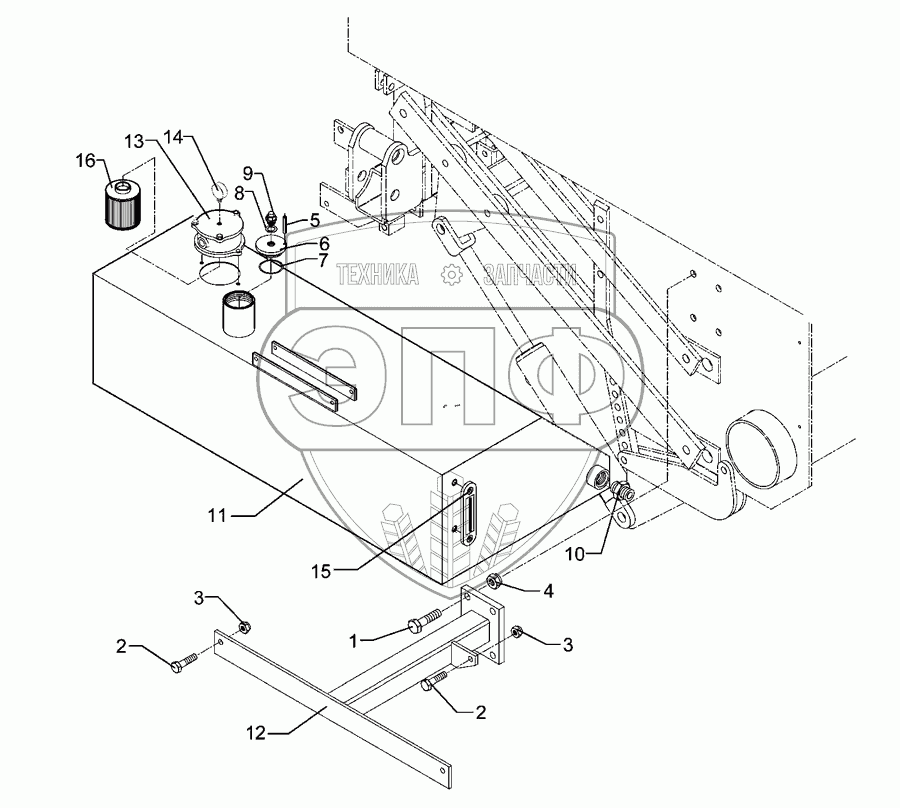 16
13
14
9
8
5
6
7
ТЕХНИКА ЗАПЧАСТИ
ЭПФ
11
15
10
4
3
1
3
2
2
12